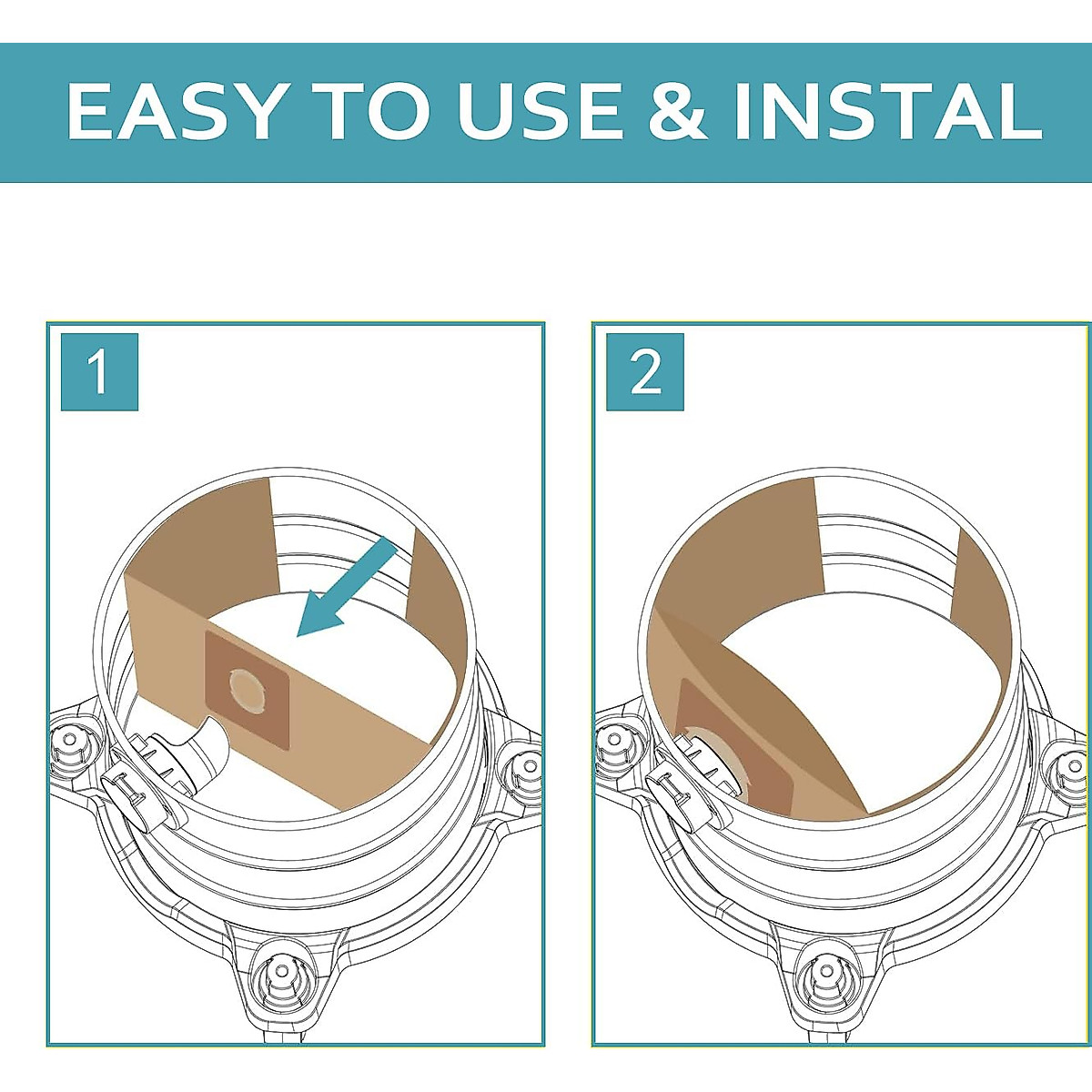 EASY TO USE & INSTAL

1

2