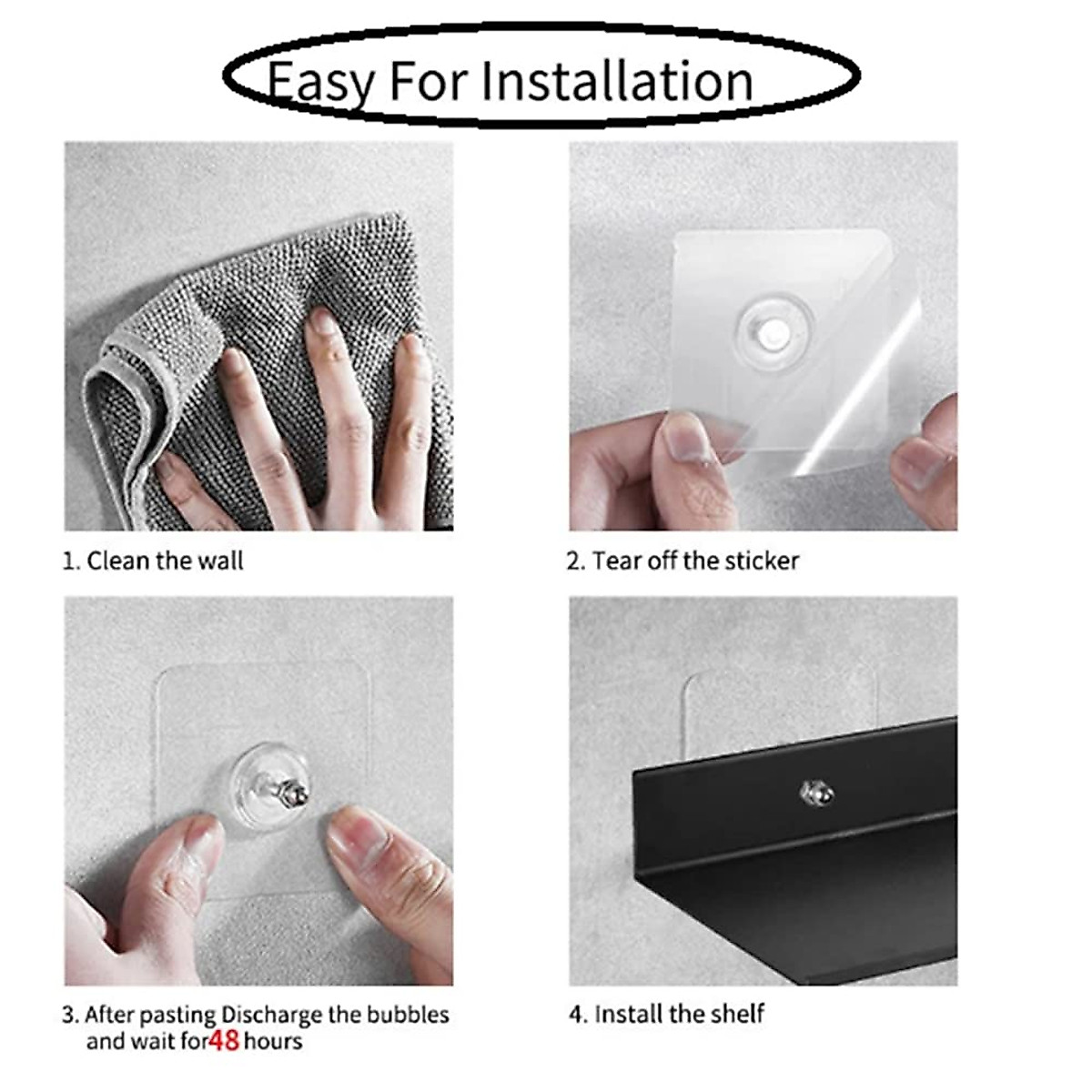 Easy For Installation

1. Clean the wall

2. Tear off the sticker

3. After pasting Discharge the bubbles and wait for48 hours

4. Install the shelf