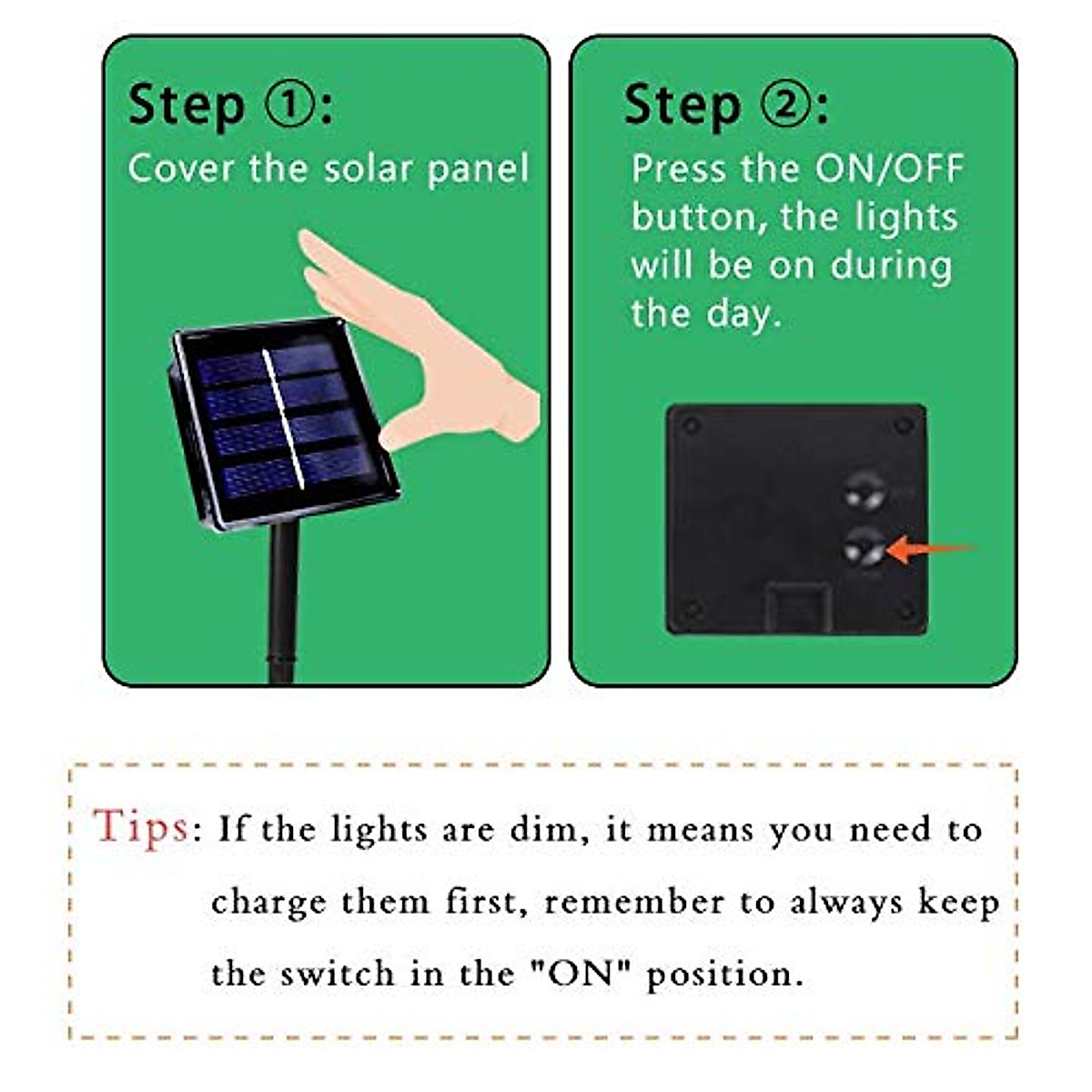 Step ①:
Cover the solar panel

Step ②:
Press the ON/OFF button, the lights will be on during the day.

Tips: If the lights are dim, it means you need to charge them first, remember to always keep the switch in the "ON" position.