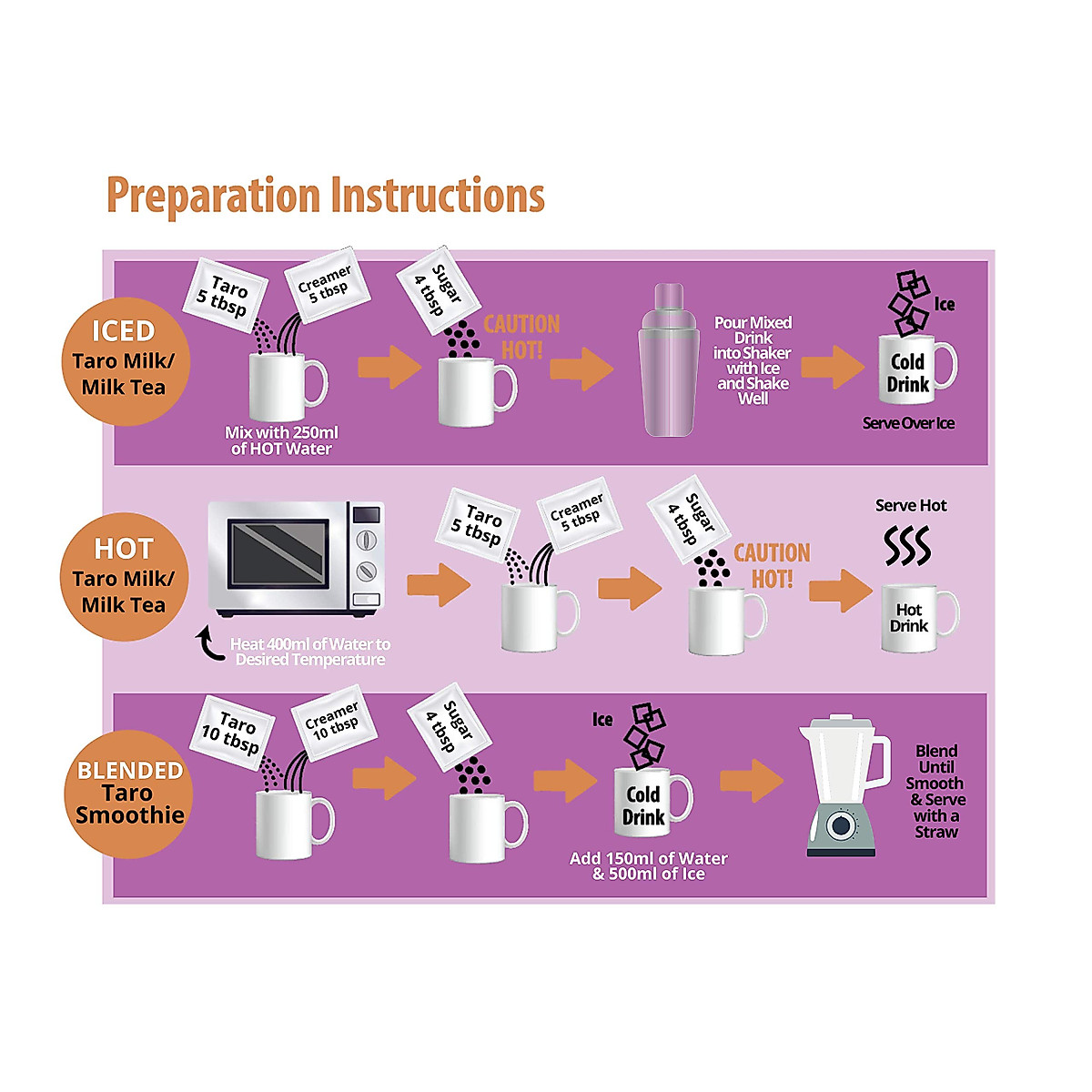 Preparation Instructions

ICED
Taro Milk/ Milk Tea

Taro 5 tbsp

Creamer 5 tbsp

Mix with 250ml of HOT Water

Sugar 4 tbsp

CAUTION HOT!

Pour Mixed Drink into Shaker with Ice and Shake Well

Ice

Cold Drink

Serve Over Ice

HOT
Taro Milk/ Milk Tea

Heat 400ml of Water to Desired Temperature

Taro 5 tbsp

Creamer 5 tbsp

Sugar 4 tbsp

CAUTION HOT!

Serve Hot

Hot Drink

BLENDED
Taro Smoothie

Taro 10 tbsp

Creamer 10 tbsp

Sugar 4 tbsp

Ice

Cold Drink

Add 150ml of Water & 500ml of Ice

Blend Until Smooth & Serve with a Straw