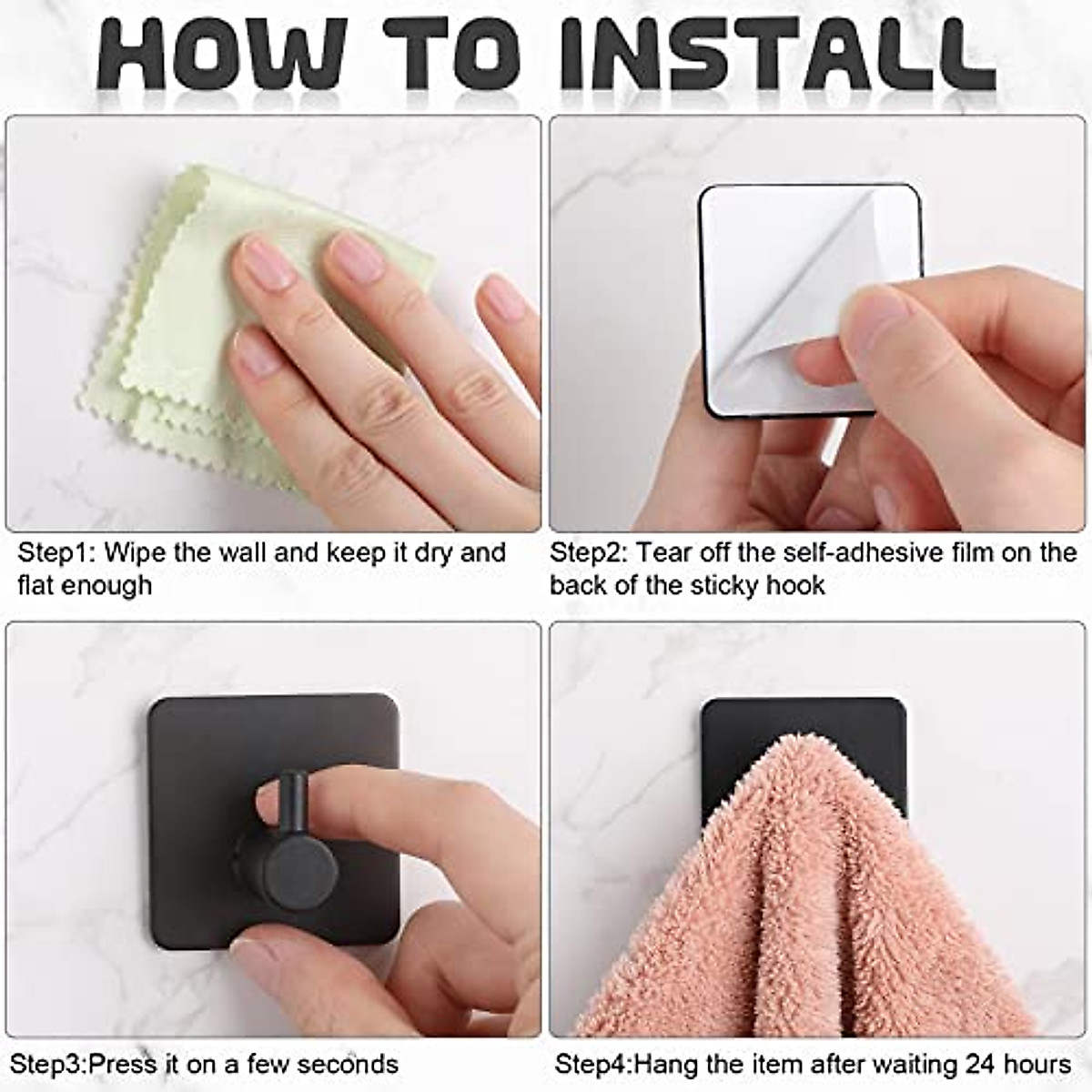 HOW TO INSTALL

Step1: Wipe the wall and keep it dry and flat enough

Step2: Tear off the self-adhesive film on the back of the sticky hook

Step3:Press it on a few seconds

Step4:Hang the item after waiting 24 hours