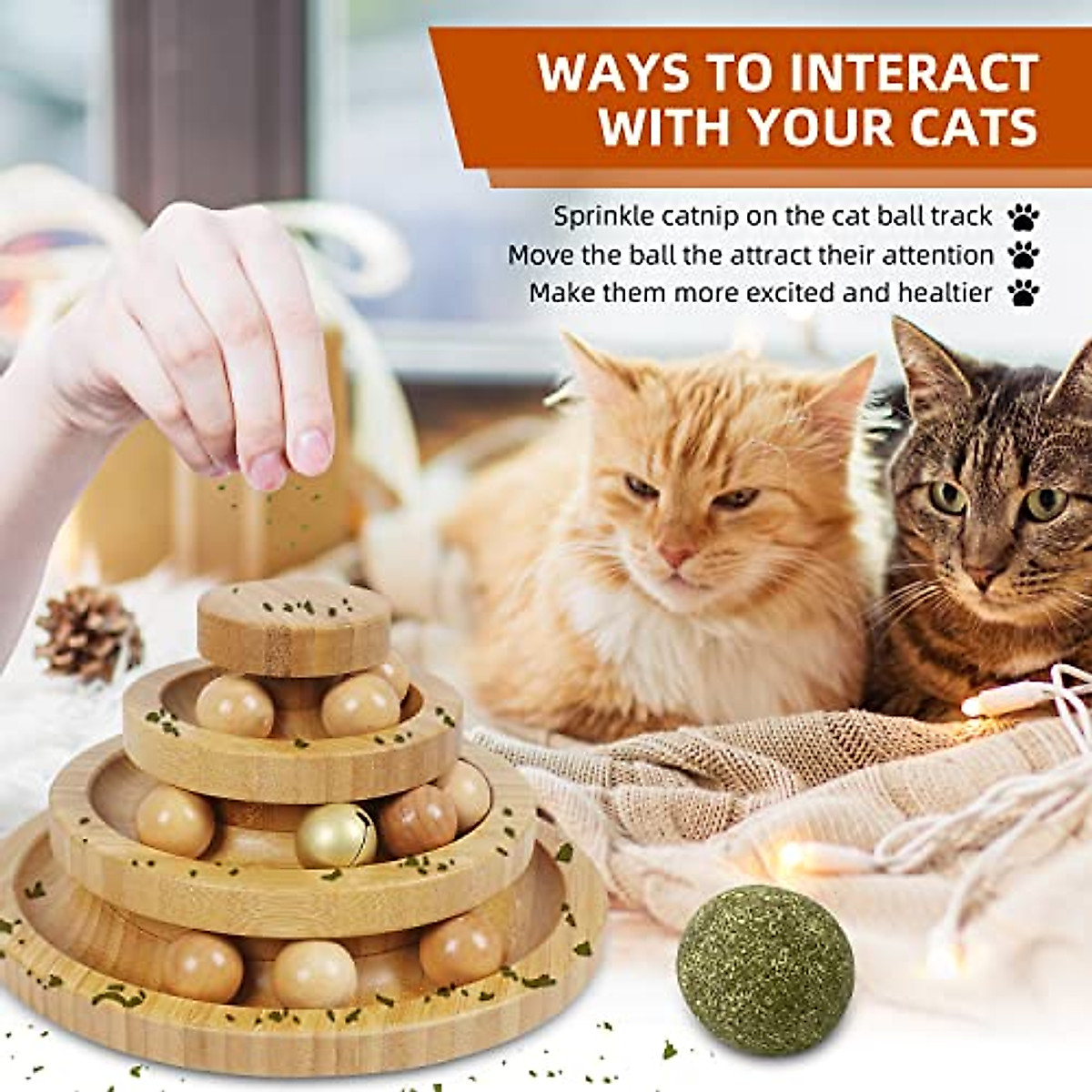 WAYS TO INTERACT WITH YOUR CATS

Sprinkle catnip on the cat ball track
Move the ball the attract their attention
Make them more excited and healtier