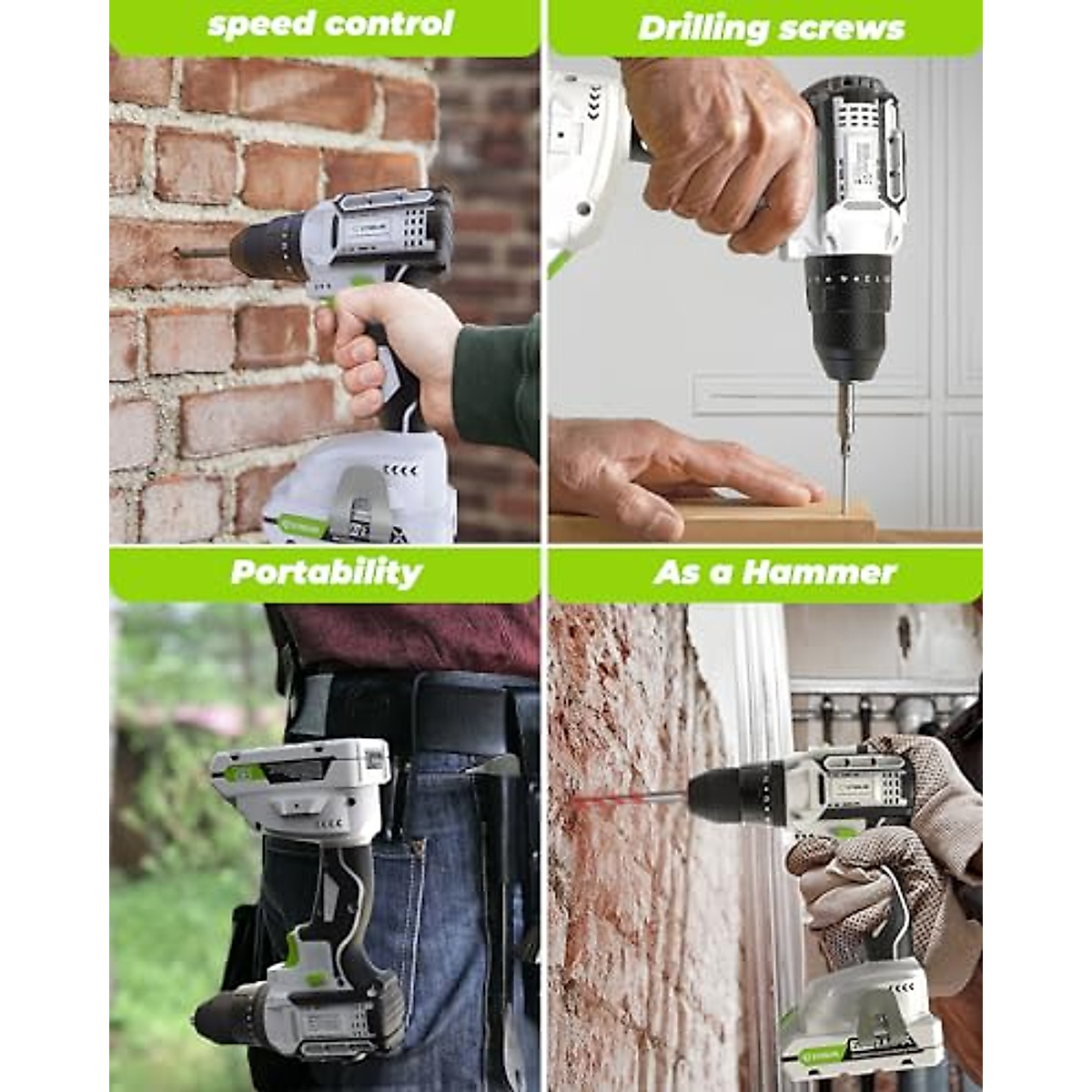 speed control

Drilling screws

Portability

As a Hammer