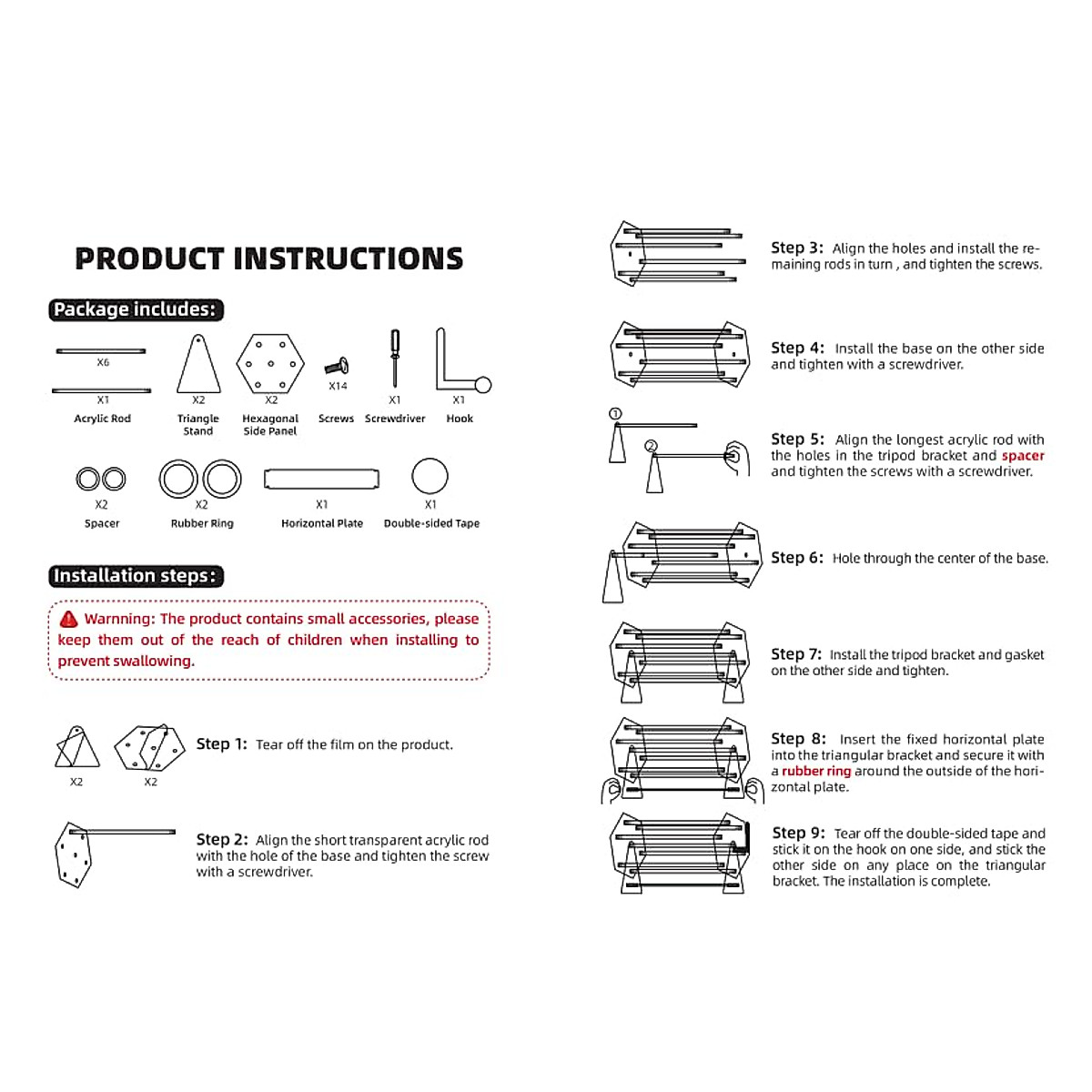 PRODUCT INSTRUCTIONS

Package includes:

X6

X1

Acrylic Rod

X2

Triangle Stand

X2

Hexagonal Side Panel

X14

Screws

X1

Screwdriver

X1

Hook

X2

Spacer

X2

Rubber Ring

X1

Horizontal Plate

X1

Double-sided Tape

Installation steps:

Warnning: The product contains small accessories, please keep them out of the reach of children when installing to prevent swallowing.

X2

X2

Step 1: Tear off the film on the product.

Step 2: Align the short transparent acrylic rod with the hole of the base and tighten the screw with a screwdriver.

Step 3: Align the holes and install the remaining rods in turn , and tighten the screws.

Step 4: Install the base on the other side and tighten with a screwdriver.

①

②

Step 5: Align the longest acrylic rod with the holes in the tripod bracket and spacer and tighten the screws with a screwdriver.

Step 6: Hole through the center of the base.

Step 7: Install the tripod bracket and gasket on the other side and tighten.

Step 8: Insert the fixed horizontal plate into the triangular bracket and secure it with a rubber ring around the outside of the horizontal plate.

Step 9: Tear off the double-sided tape and stick it on the hook on one side, and stick the other side on any place on the triangular bracket. The installation is complete.