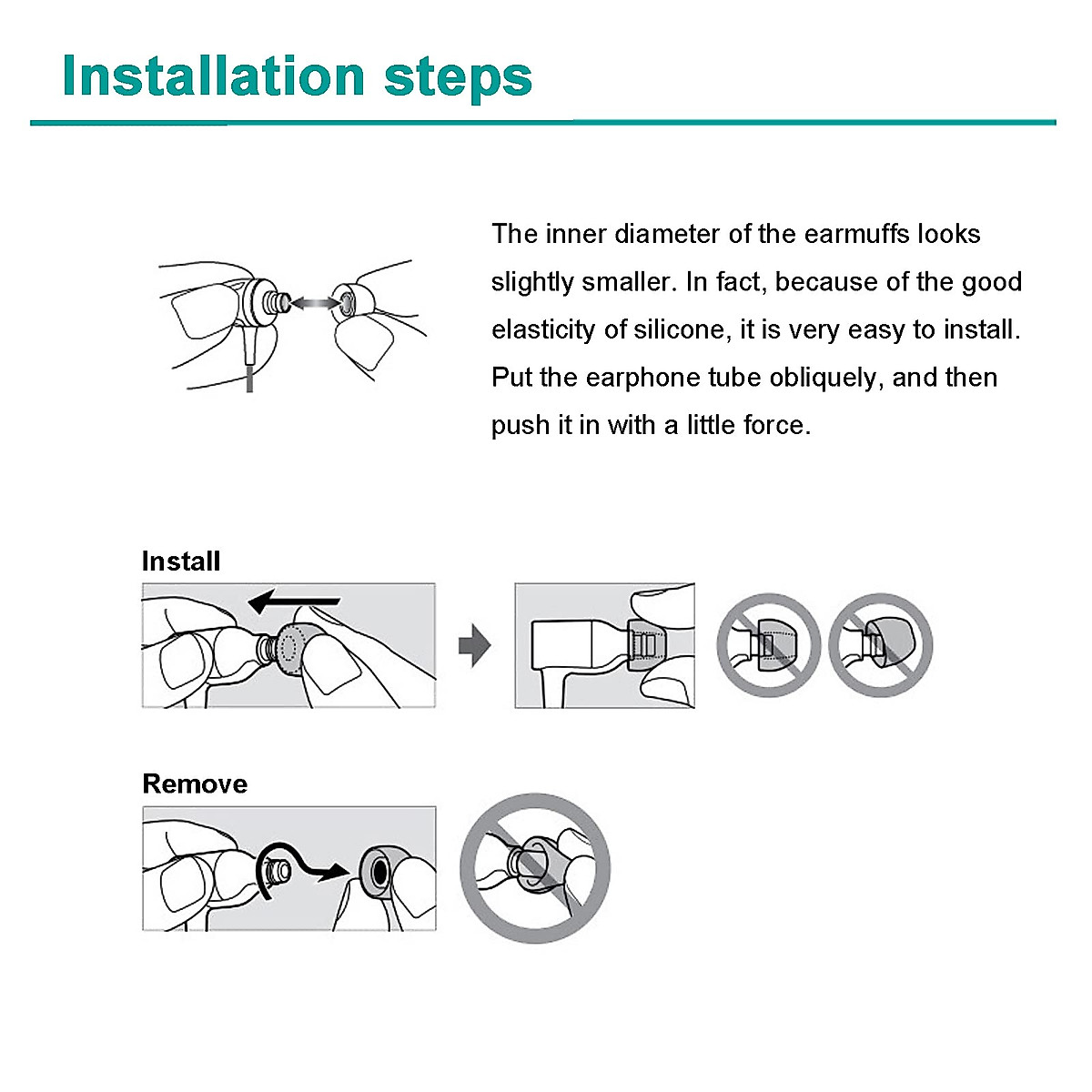 Installation steps

The inner diameter of the earmuffs looks slightly smaller. In fact, because of the good elasticity of silicone, it is very easy to install. Put the earphone tube obliquely, and then push it in with a little force.

Install

Remove