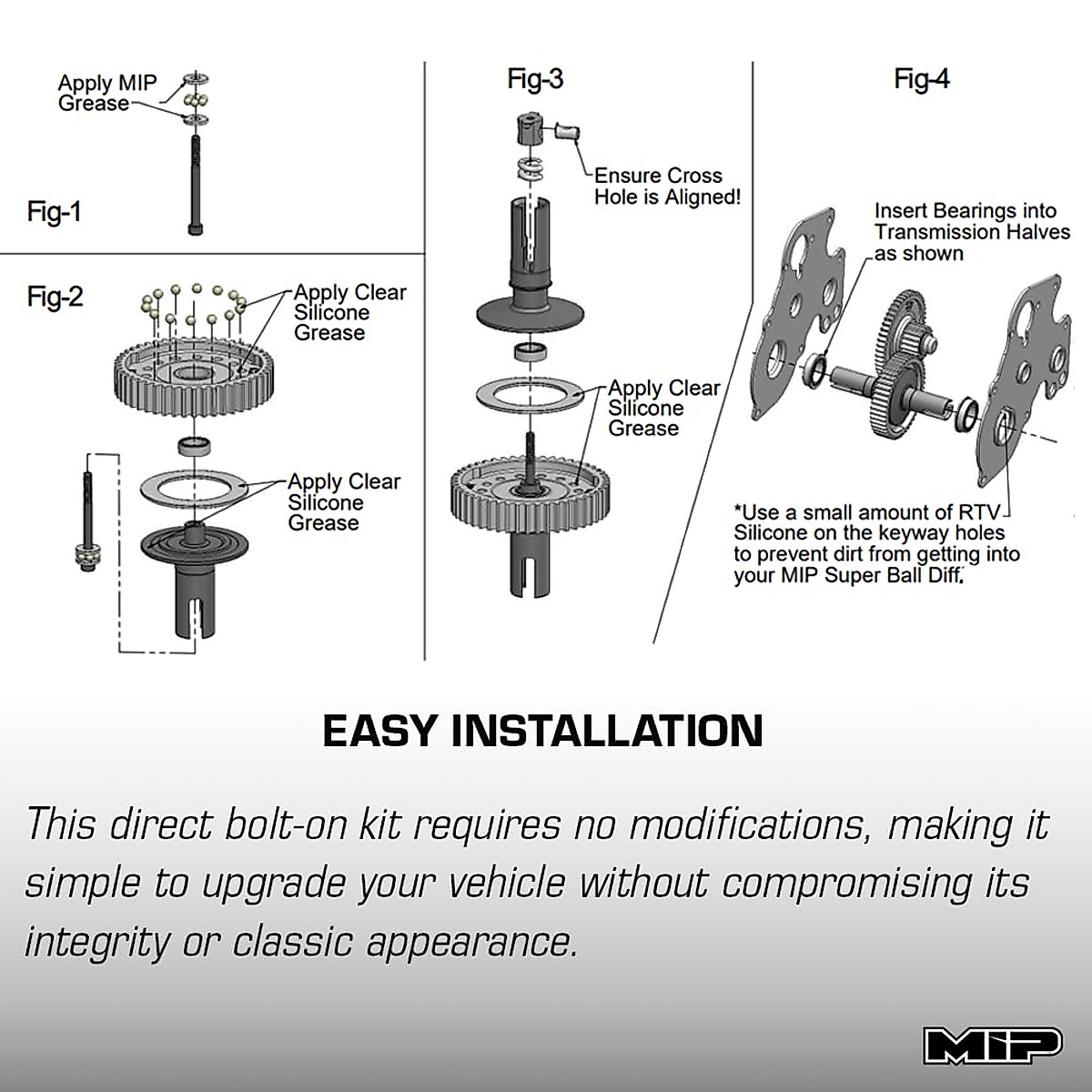 Apply MIP Grease

Fig-1

Fig-2

Apply Clear Silicone Grease

Apply Clear Silicone Grease

Fig-3

Ensure Cross Hole is Aligned!

Apply Clear Silicone Grease

Fig-4

Insert Bearings into Transmission Halves as shown

*Use a small amount of RTV Silicone on the keyway holes to prevent dirt from getting into your MIP Super Ball Diff.

EASY INSTALLATION

This direct bolt-on kit requires no modifications, making it simple to upgrade your vehicle without compromising its integrity or classic appearance.

MIP