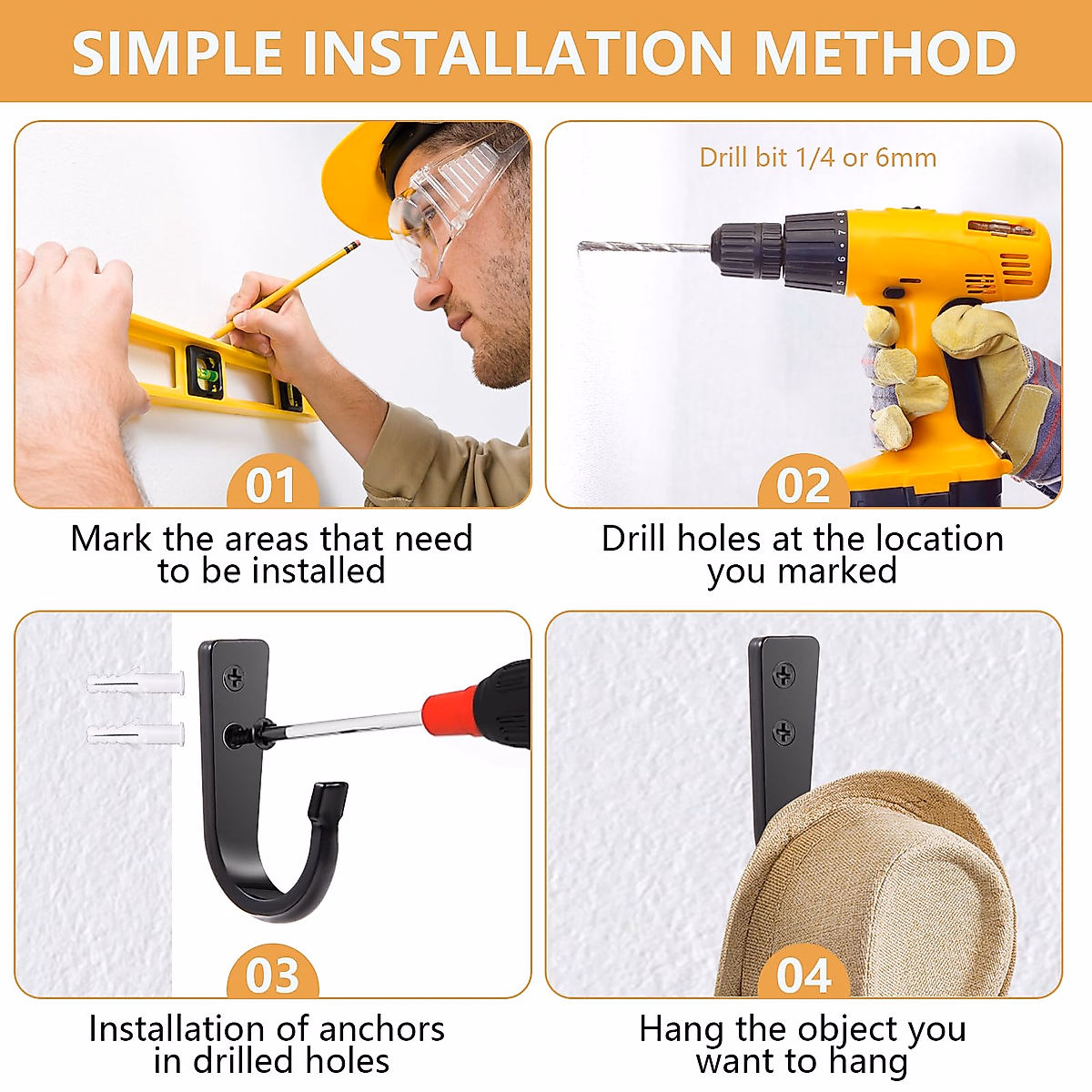 SIMPLE INSTALLATION METHOD

01

Mark the areas that need to be installed

Drill bit 1/4 or 6mm

02

Drill holes at the location you marked

03

Installation of anchors in drilled holes

04

Hang the object you want to hang