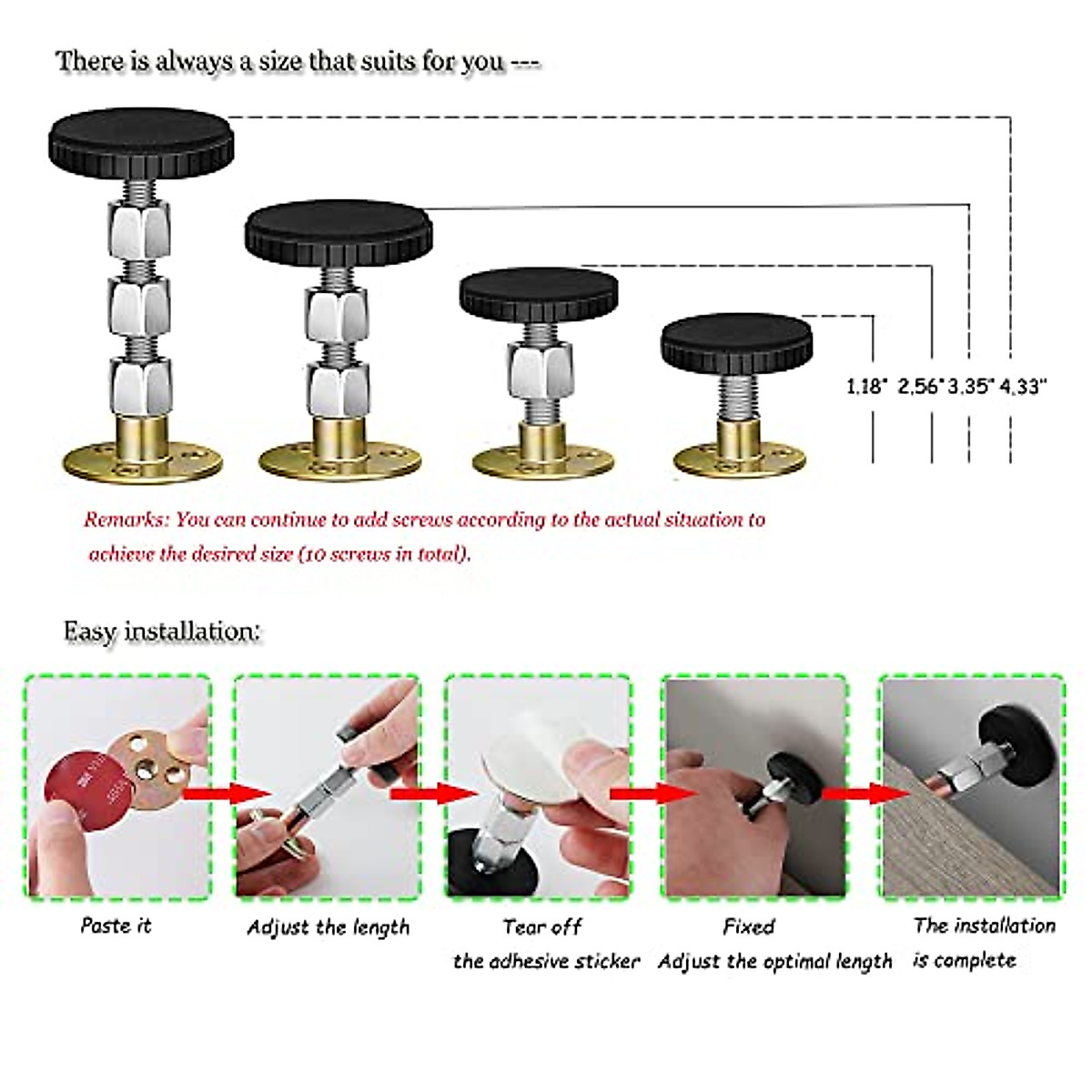 There is always a size that suits for you ---

1.18" 2.56" 3.35" 4.33"

Remarks: You can continue to add screws according to the actual situation to achieve the desired size (10 screws in total).

Easy installation:

Paste it

Adjust the length

Tear off the adhesive sticker

Fixed Adjust the optimal length

The installation is complete