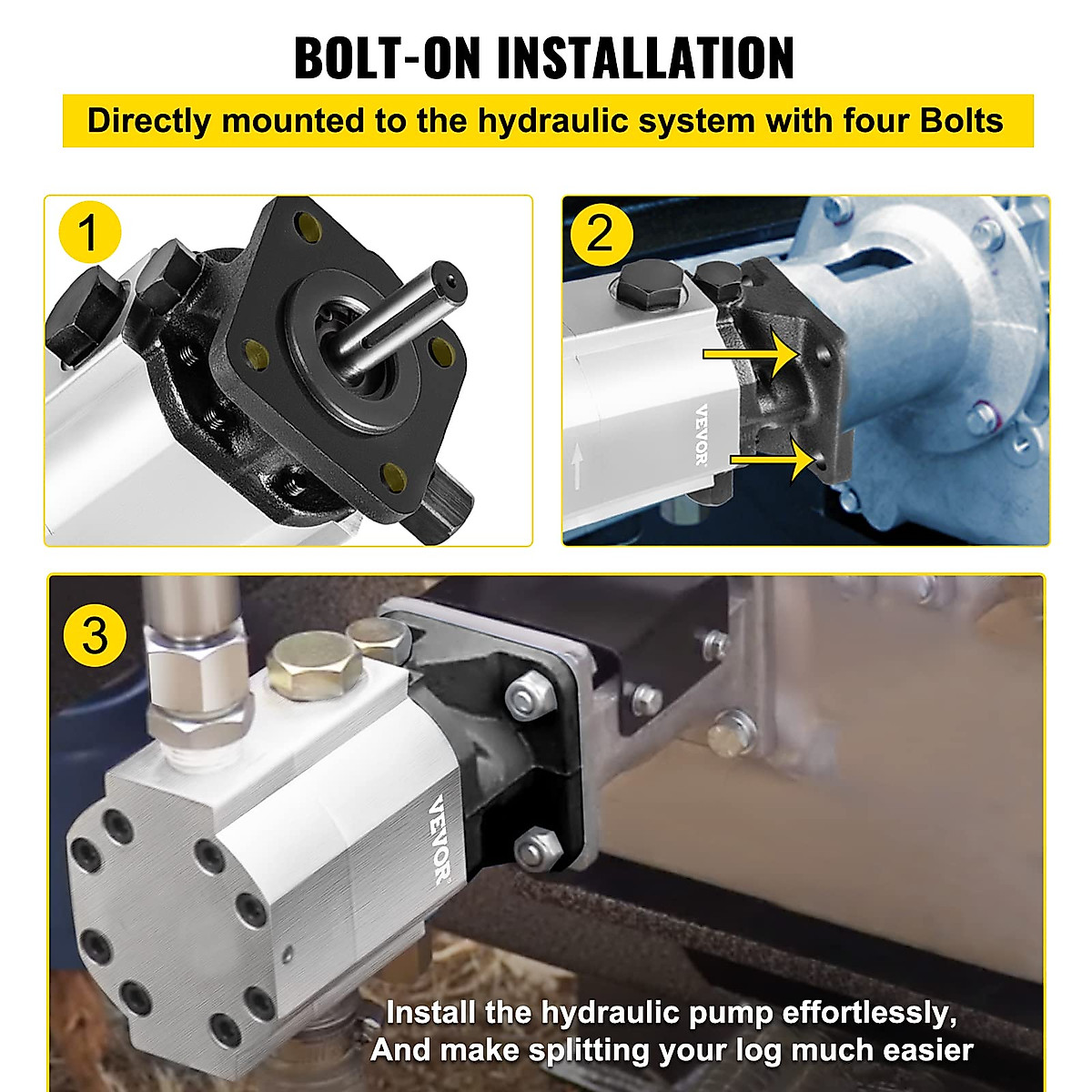 BOLT-ON INSTALLATION

Directly mounted to the hydraulic system with four Bolts

1

2

VEVOR

3

VEVOR

Install the hydraulic pump effortlessly,
And make splitting your log much easier