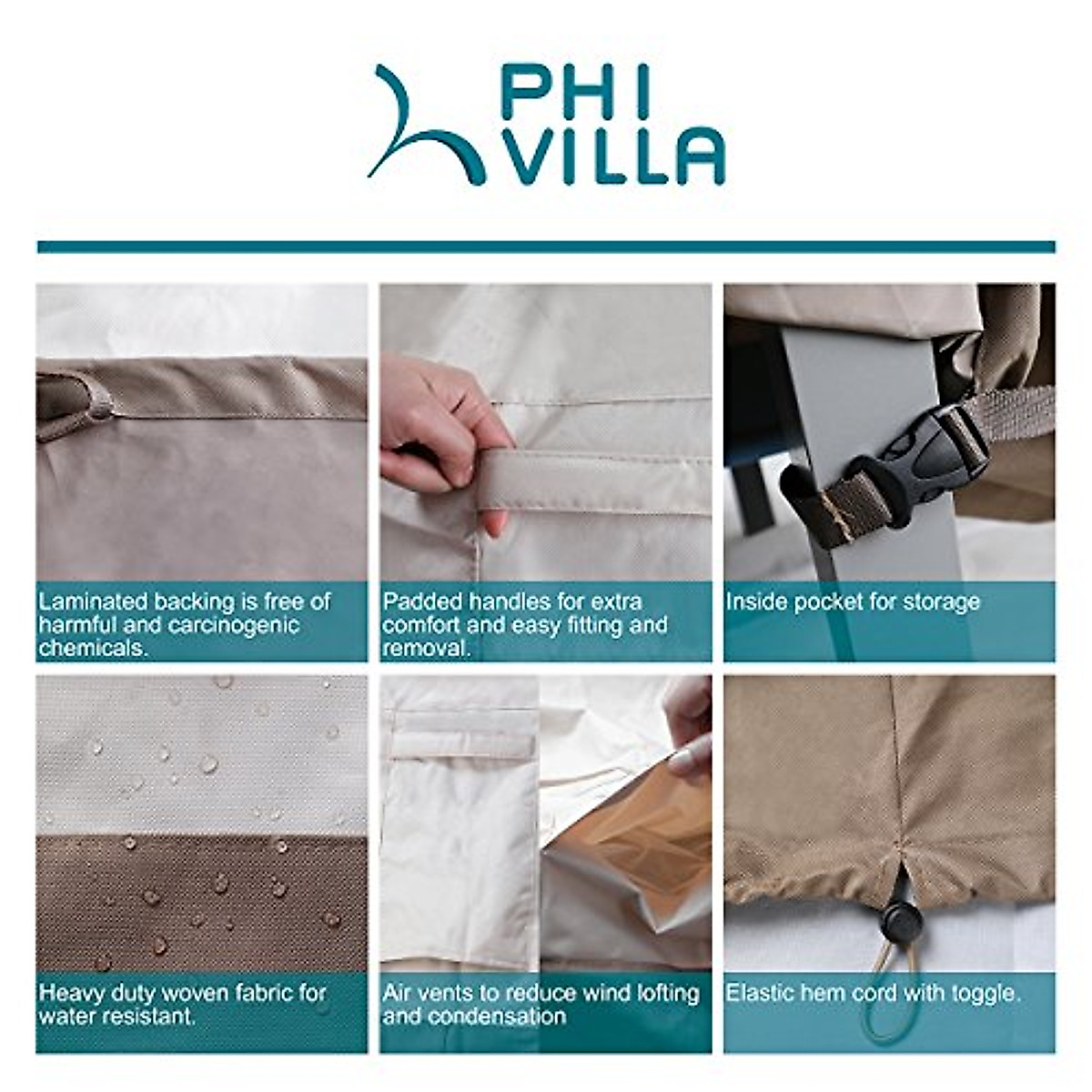 PHI VILLA

Laminated backing is free of harmful and carcinogenic chemicals.

Padded handles for extra comfort and easy fitting and removal.

Inside pocket for storage

Heavy duty woven fabric for water resistant.

Air vents to reduce wind lofting and condensation

Elastic hem cord with toggle.