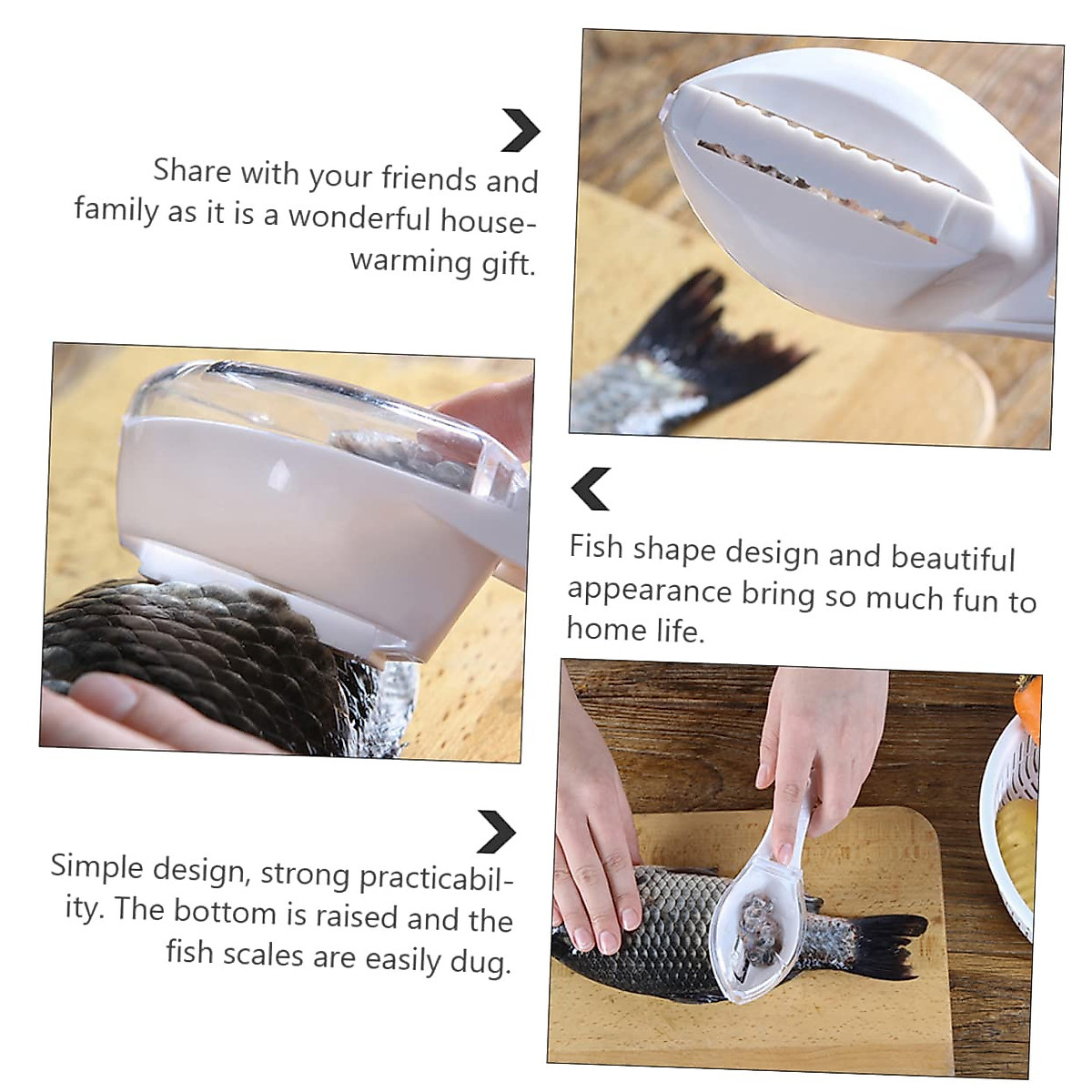 Share with your friends and family as it is a wonderful housewarming gift.

Fish shape design and beautiful appearance bring so much fun to home life.

Simple design, strong practicability. The bottom is raised and the fish scales are easily dug.