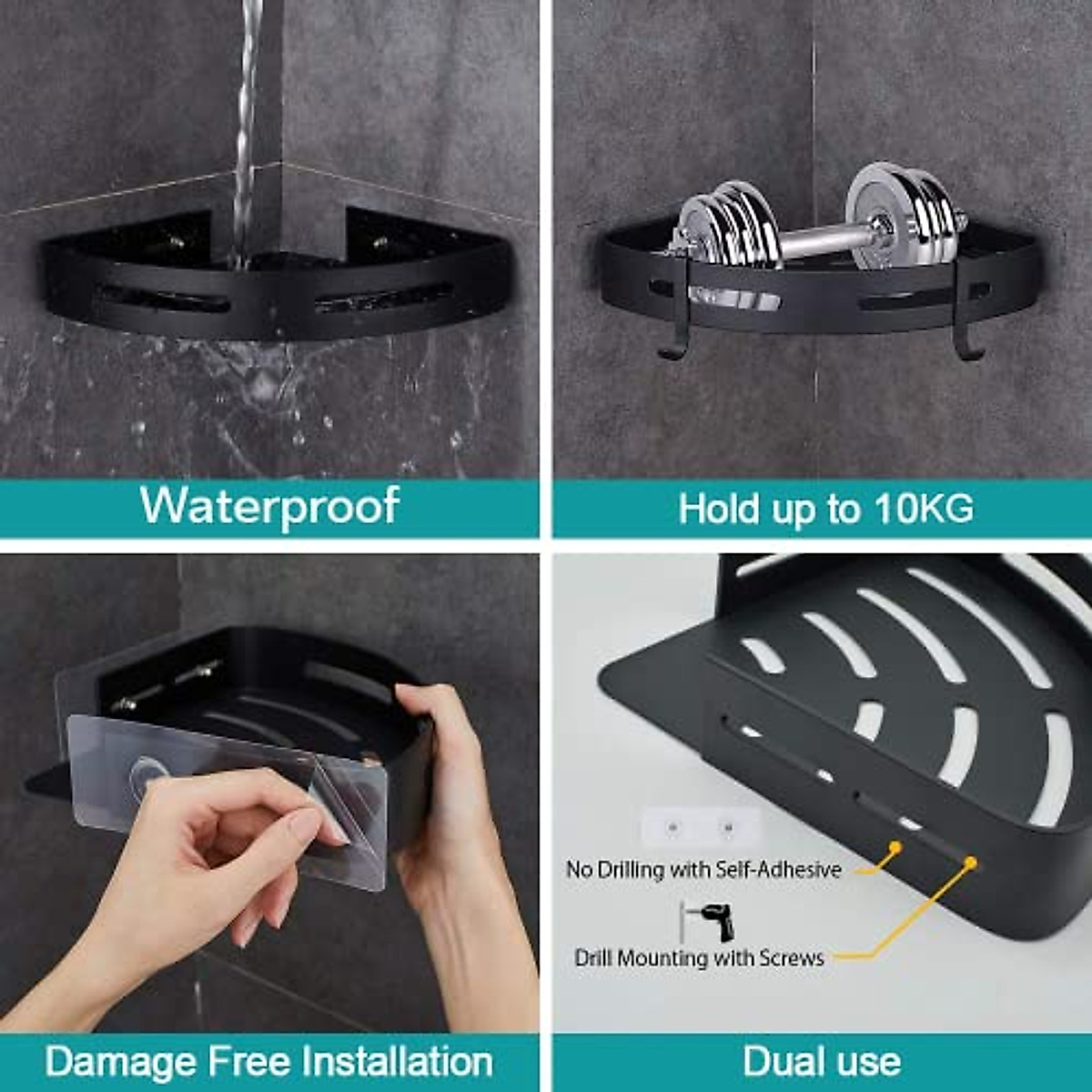 Waterproof

Hold up to 10KG

Damage Free Installation

No Drilling with Self-Adhesive

Drill Mounting with Screws

Dual use