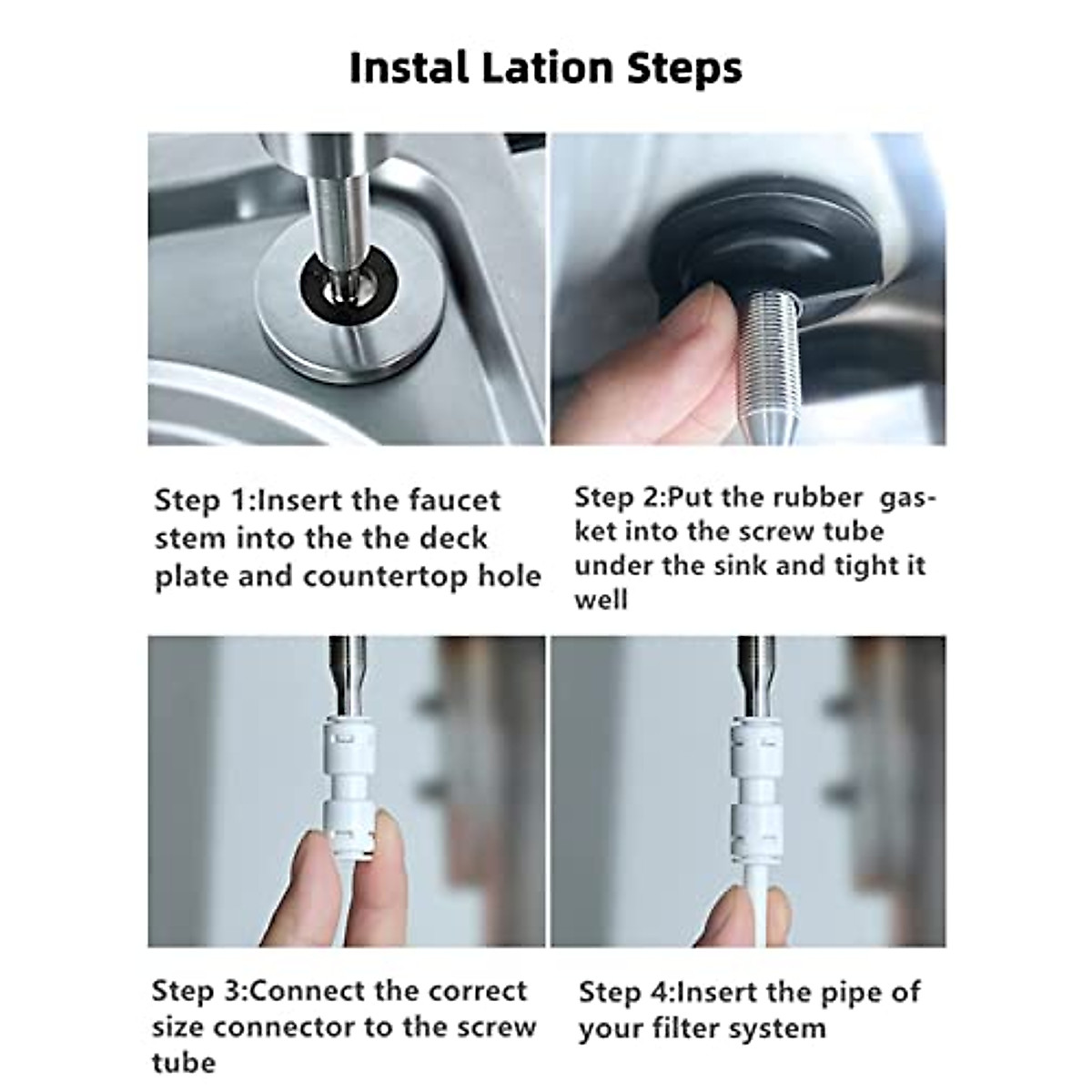 Instal Lation Steps

Step 1:Insert the faucet stem into the the deck plate and countertop hole

Step 2:Put the rubber gasket into the screw tube under the sink and tight it well

Step 3:Connect the correct size connector to the screw tube

Step 4:Insert the pipe of your filter system