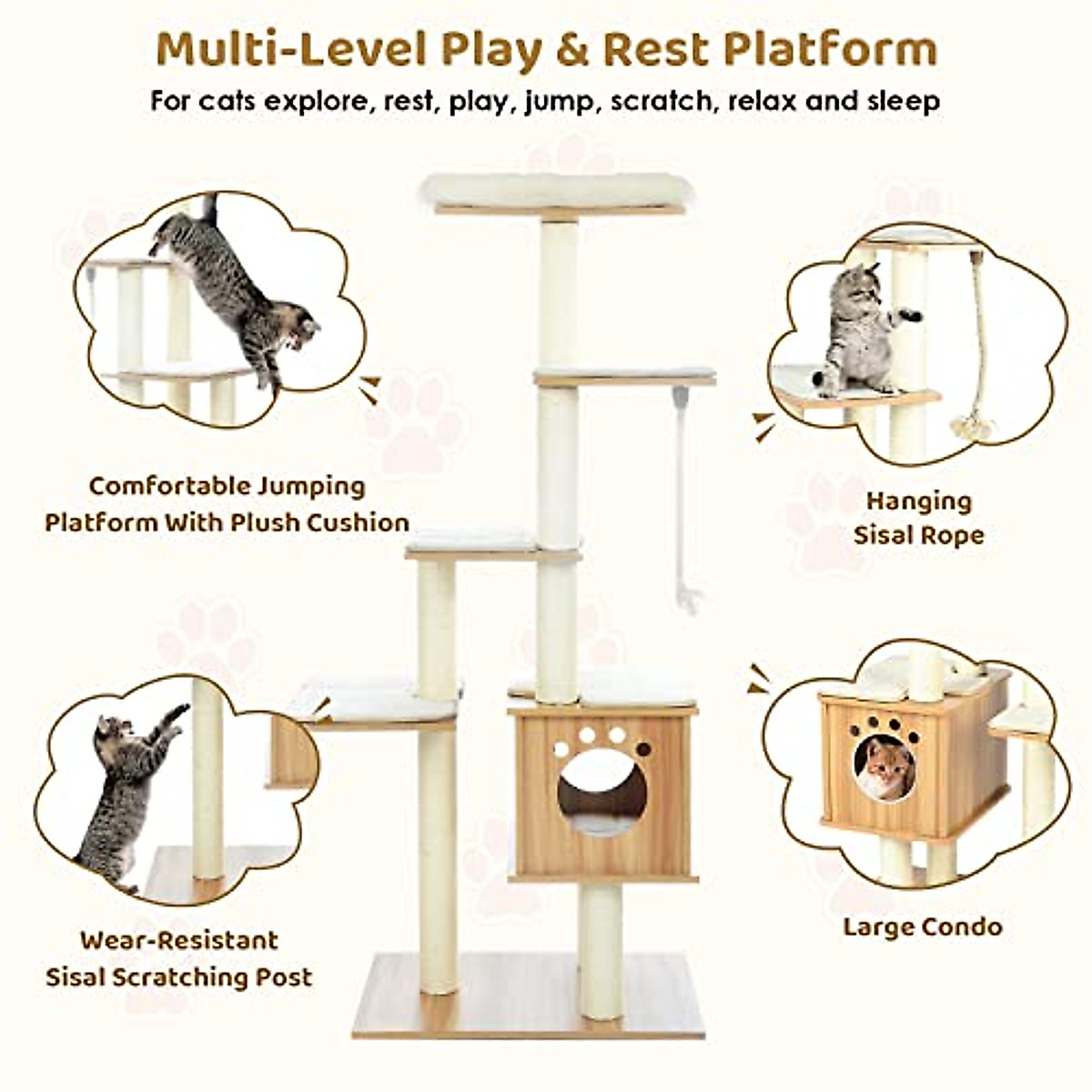 Multi-Level Play & Rest Platform

For cats explore, rest, play, jump, scratch, relax and sleep

Comfortable Jumping Platform With Plush Cushion

Hanging Sisal Rope

Wear-Resistant Sisal Scratching Post

Large Condo