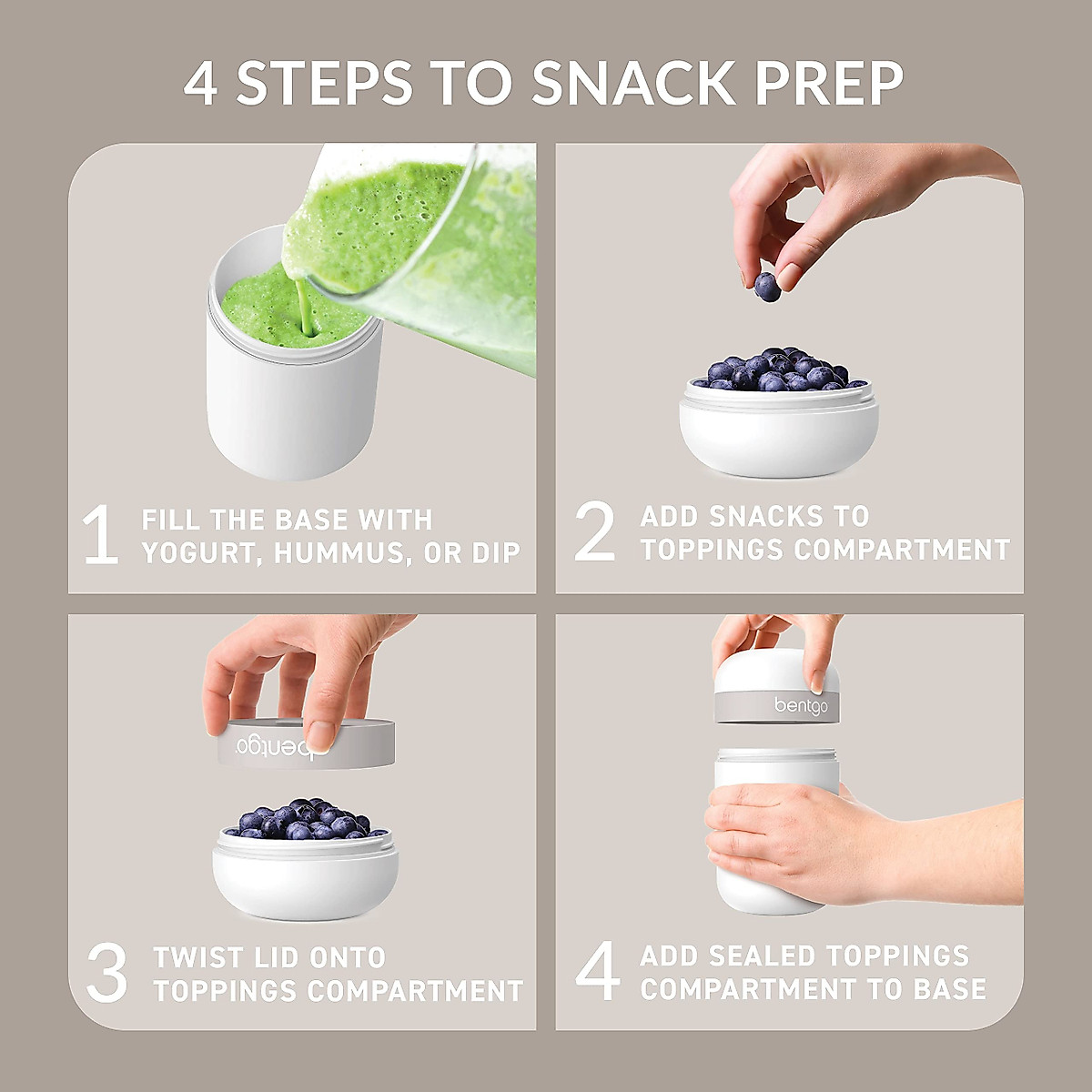 4 STEPS TO SNACK PREP

1 FILL THE BASE WITH YOGURT, HUMMUS, OR DIP

2 ADD SNACKS TO TOPPINGS COMPARTMENT

bentgo

3 TWIST LID ONTO TOPPINGS COMPARTMENT

bentgo

4 ADD SEALED TOPPINGS COMPARTMENT TO BASE