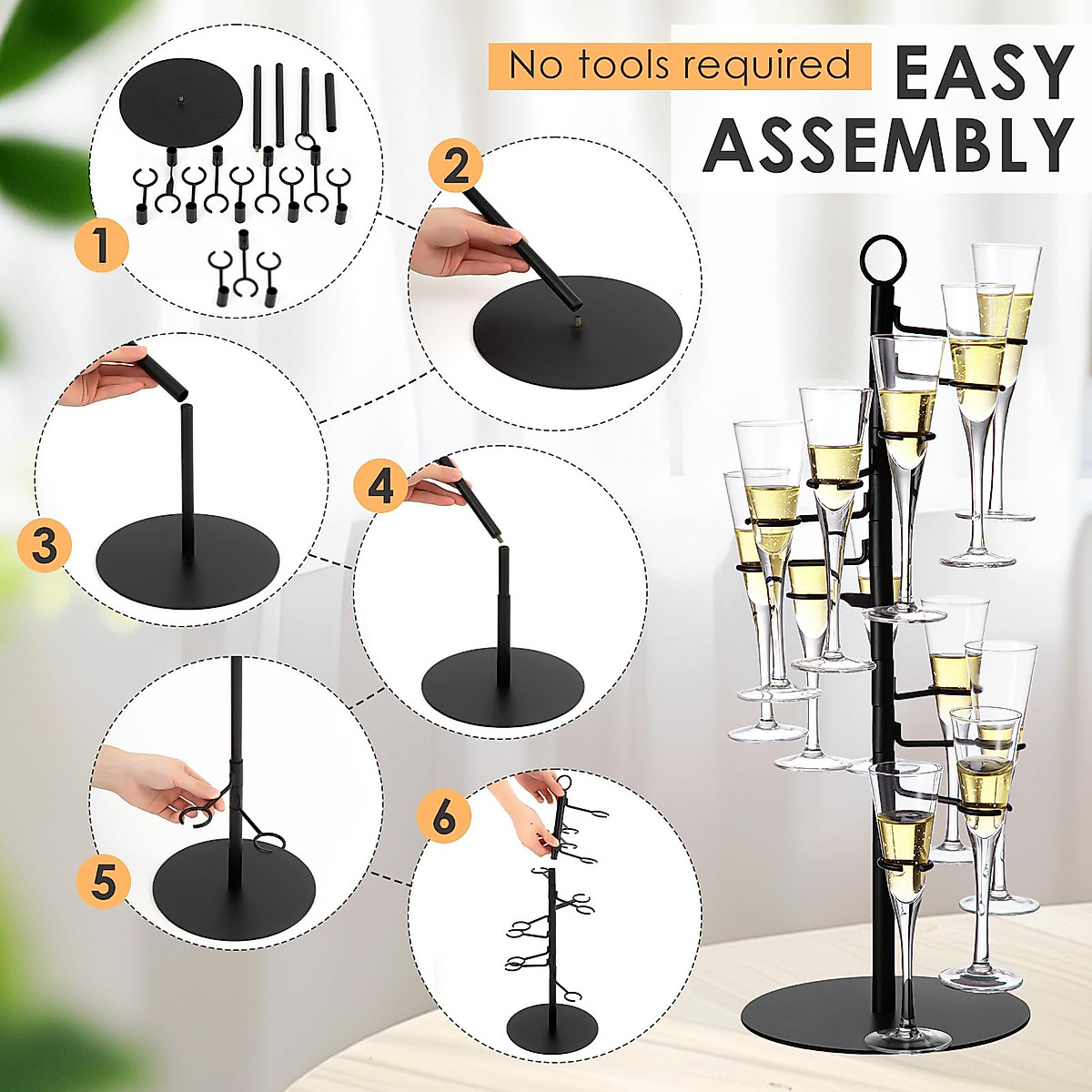 No tools required EASY ASSEMBLY

1

2

3

4

5

6