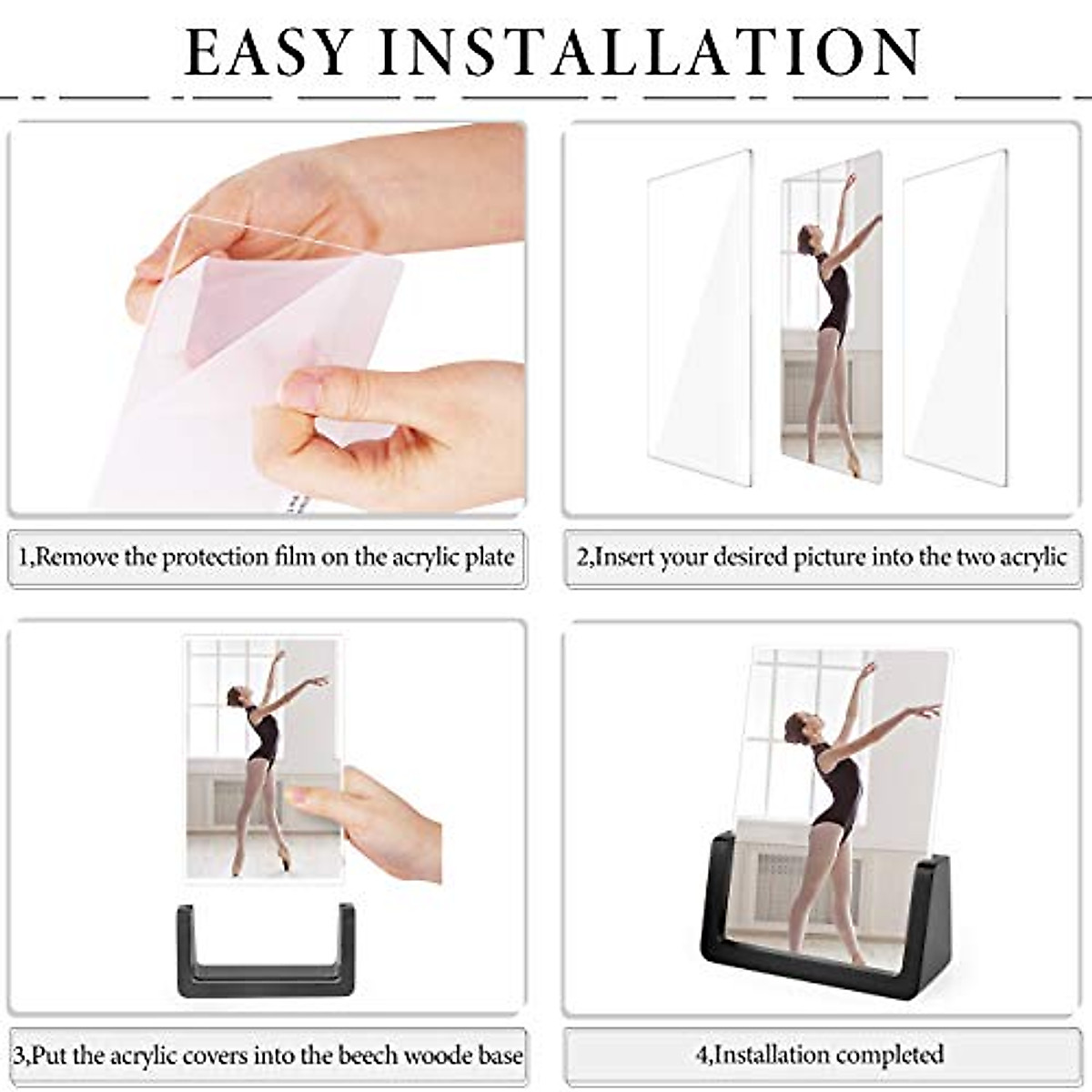 EASY INSTALLATION

1,Remove the protection film on the acrylic plate

2,Insert your desired picture into the two acrylic

3,Put the acrylic covers into the beech woode base

4,Installation completed