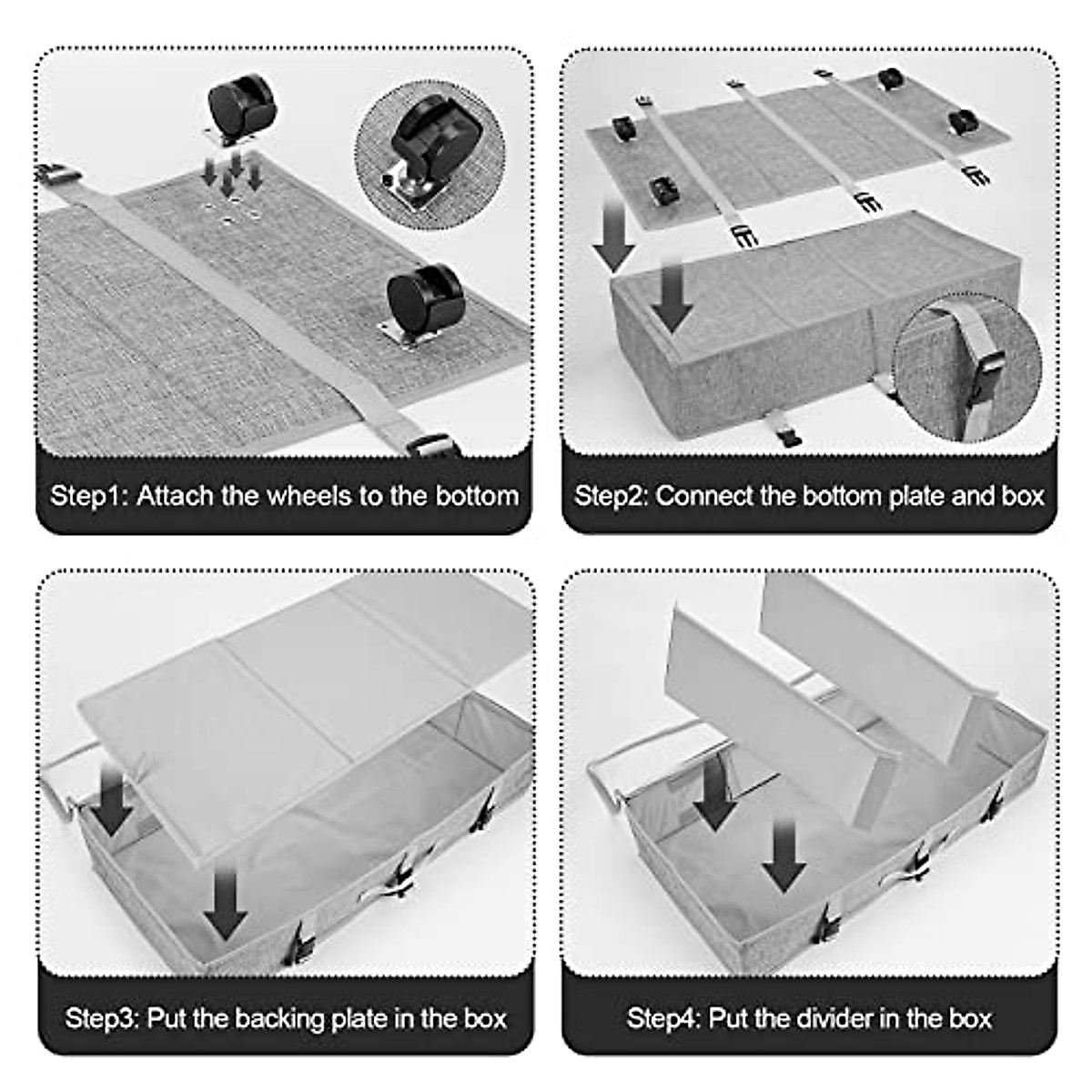 Step1: Attach the wheels to the bottom

Step2: Connect the bottom plate and box

Step3: Put the backing plate in the box

Step4: Put the divider in the box