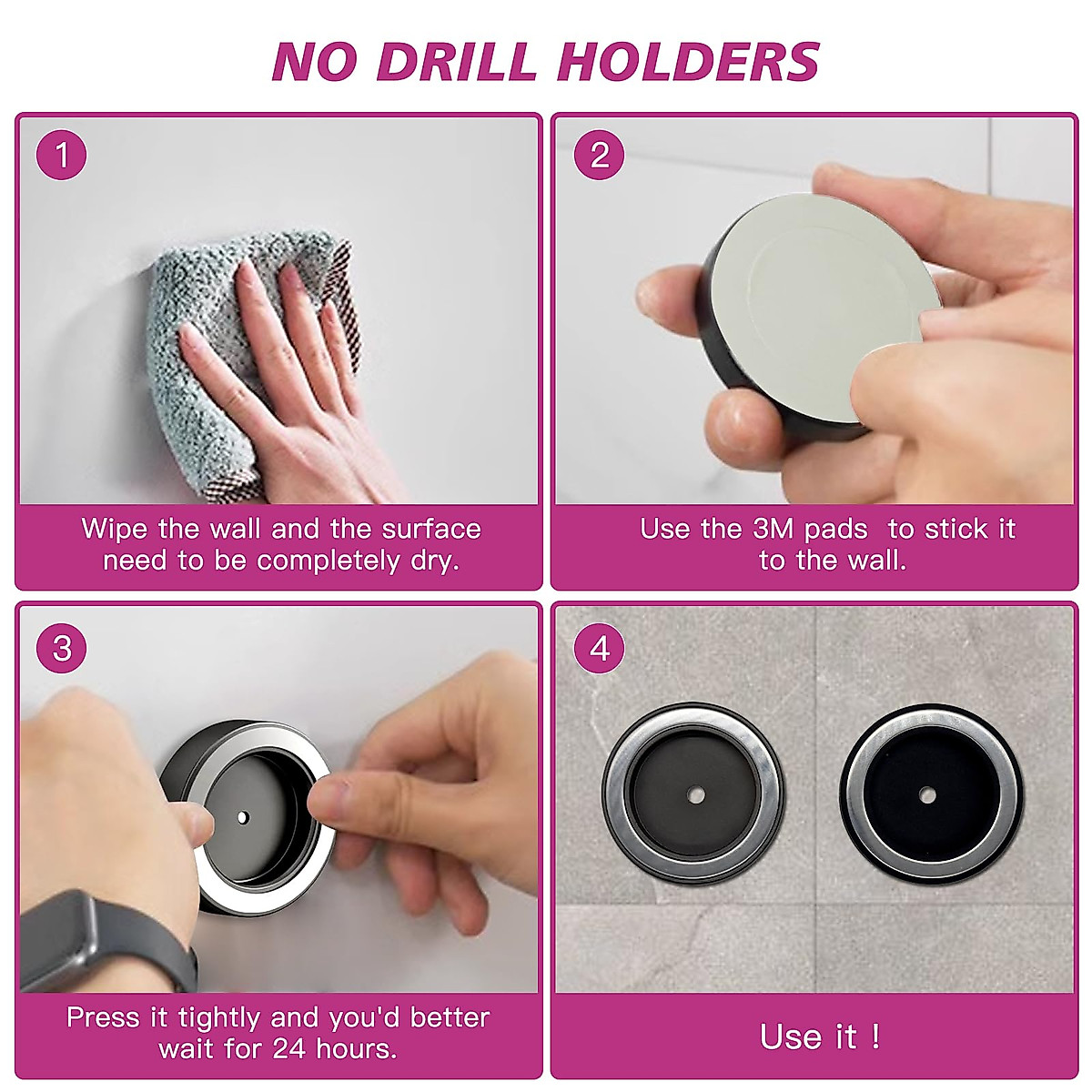 NO DRILL HOLDERS

1

Wipe the wall and the surface need to be completely dry.

2

Use the 3M pads to stick it to the wall.

3

Press it tightly and you'd better wait for 24 hours.

4

Use it !