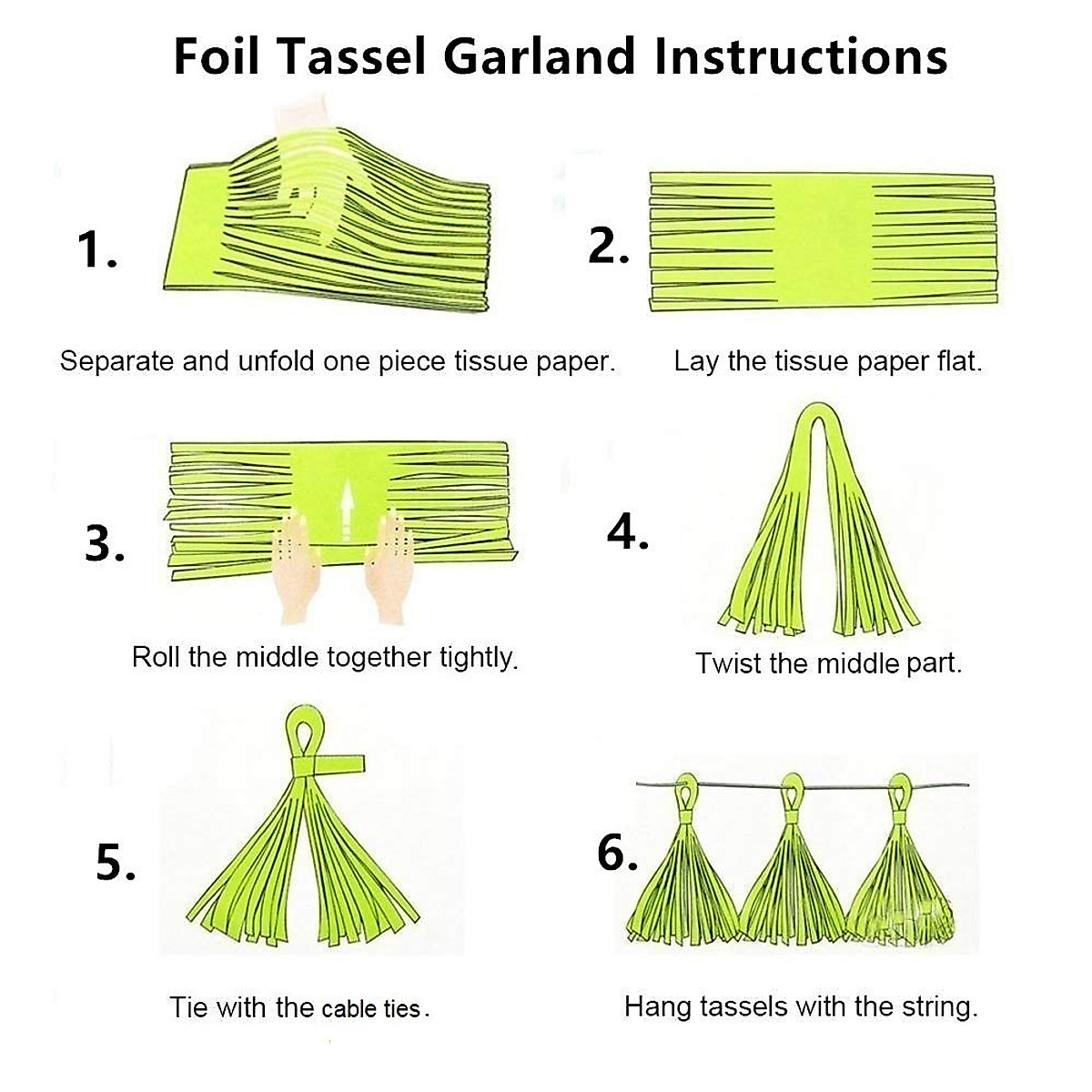 Foil Tassel Garland Instructions

1.

Separate and unfold one piece tissue paper.

2.

Lay the tissue paper flat.

3.

Roll the middle together tightly.

4.

Twist the middle part.

5.

Tie with the cable ties.

6.

Hang tassels with the string.