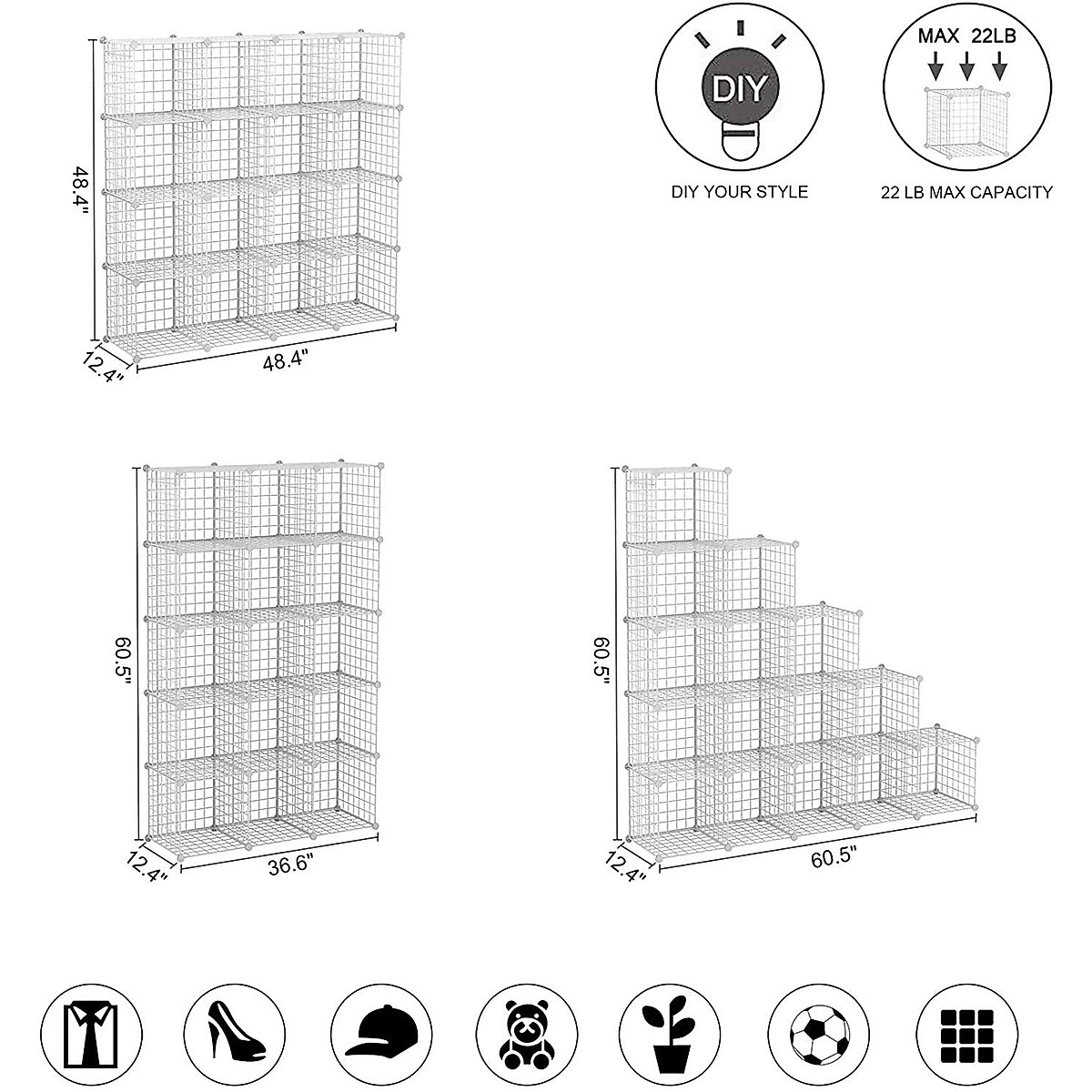 48.4"
12.4"
48.4"

DIY
DIY YOUR STYLE

MAX 22LB
22 LB MAX CAPACITY

60.5"
12.4"
36.6"

60.5"
12.4"
60.5"