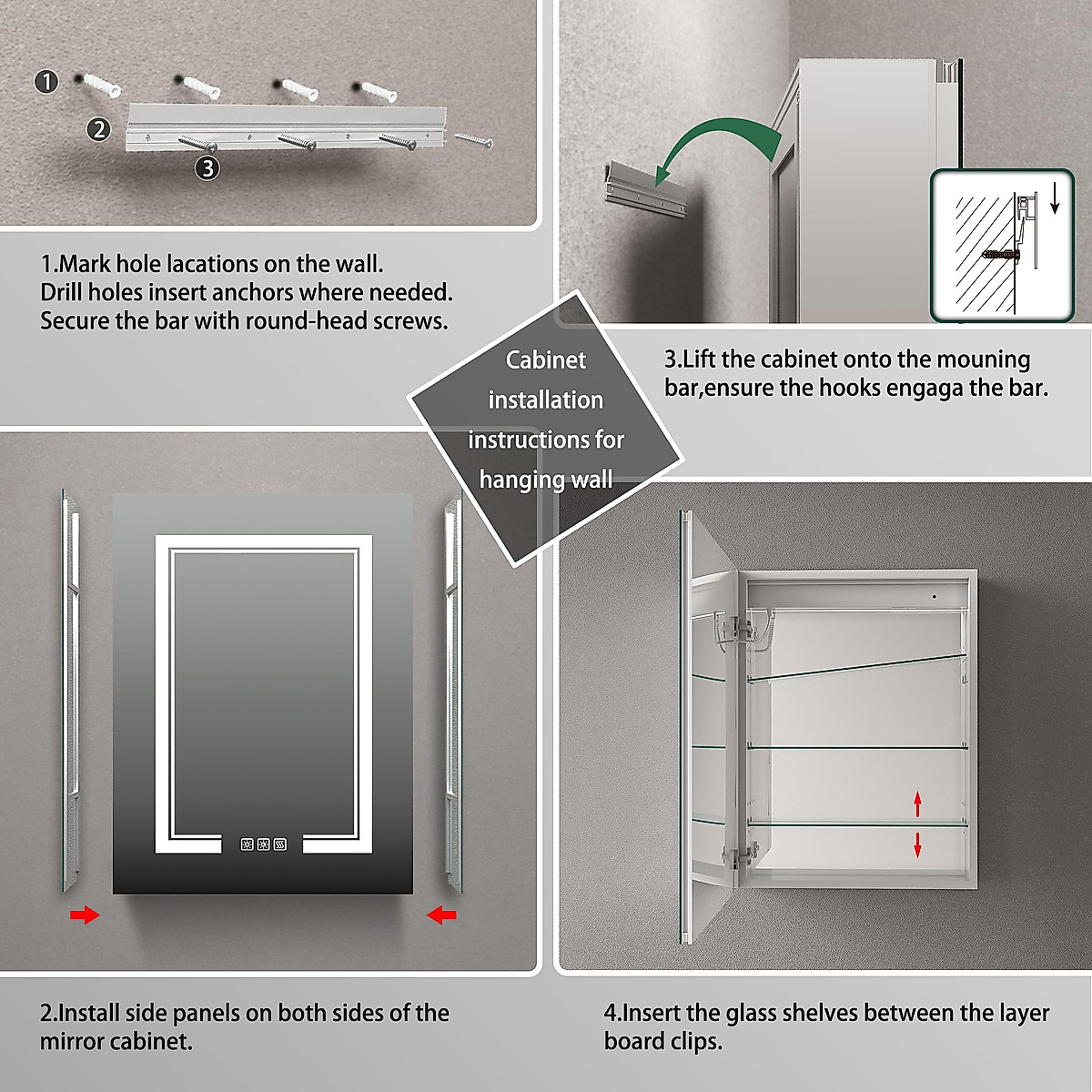 1

2

3

1.Mark hole lacations on the wall.
Drill holes insert anchors where needed.
Secure the bar with round-head screws.

Cabinet installation instructions for hanging wall

3.Lift the cabinet onto the mouning bar,ensure the hooks engaga the bar.

2.Install side panels on both sides of the mirror cabinet.

4.Insert the glass shelves between the layer board clips.