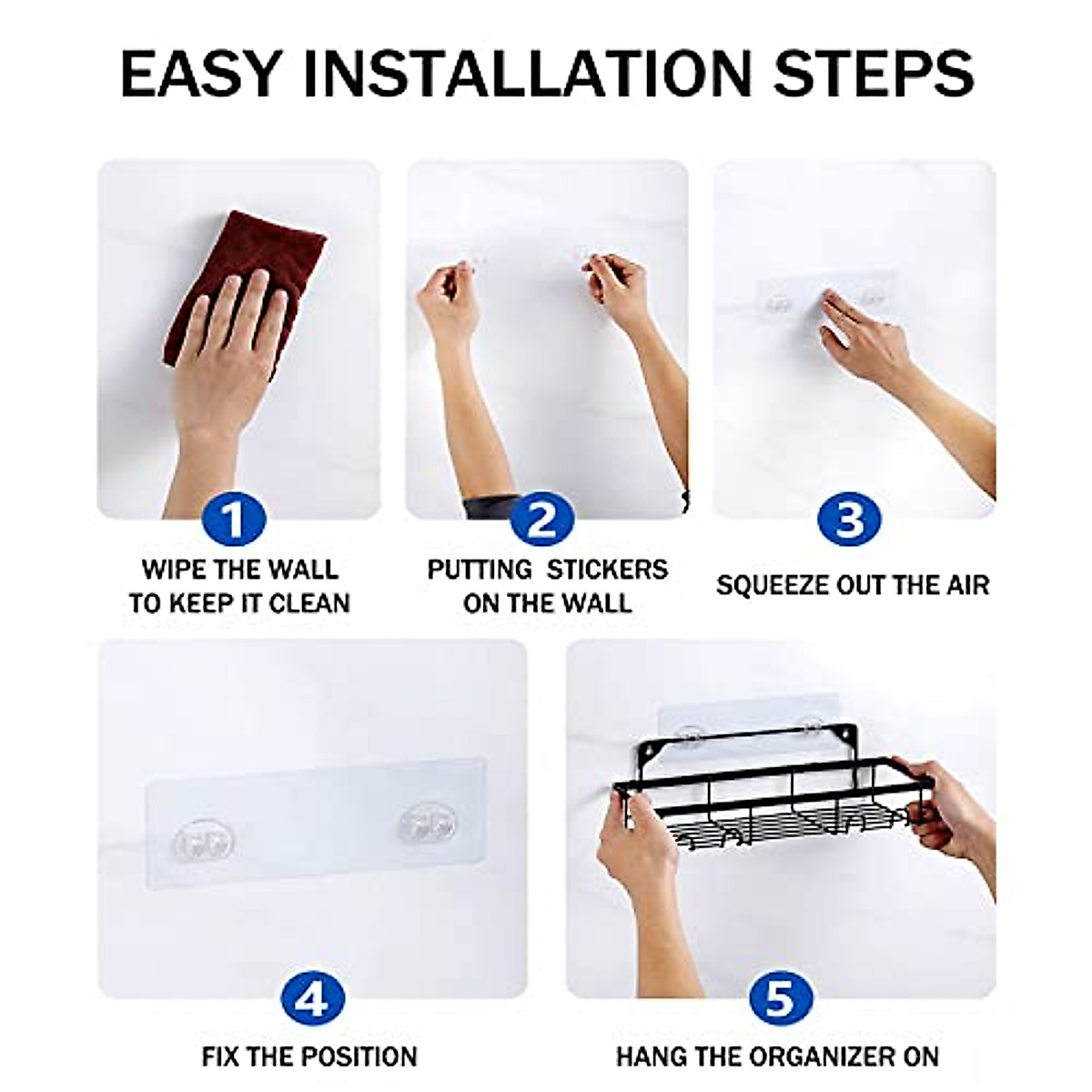 EASY INSTALLATION STEPS

1
WIPE THE WALL TO KEEP IT CLEAN

2
PUTTING STICKERS ON THE WALL

3
SQUEEZE OUT THE AIR

4
FIX THE POSITION

5
HANG THE ORGANIZER ON