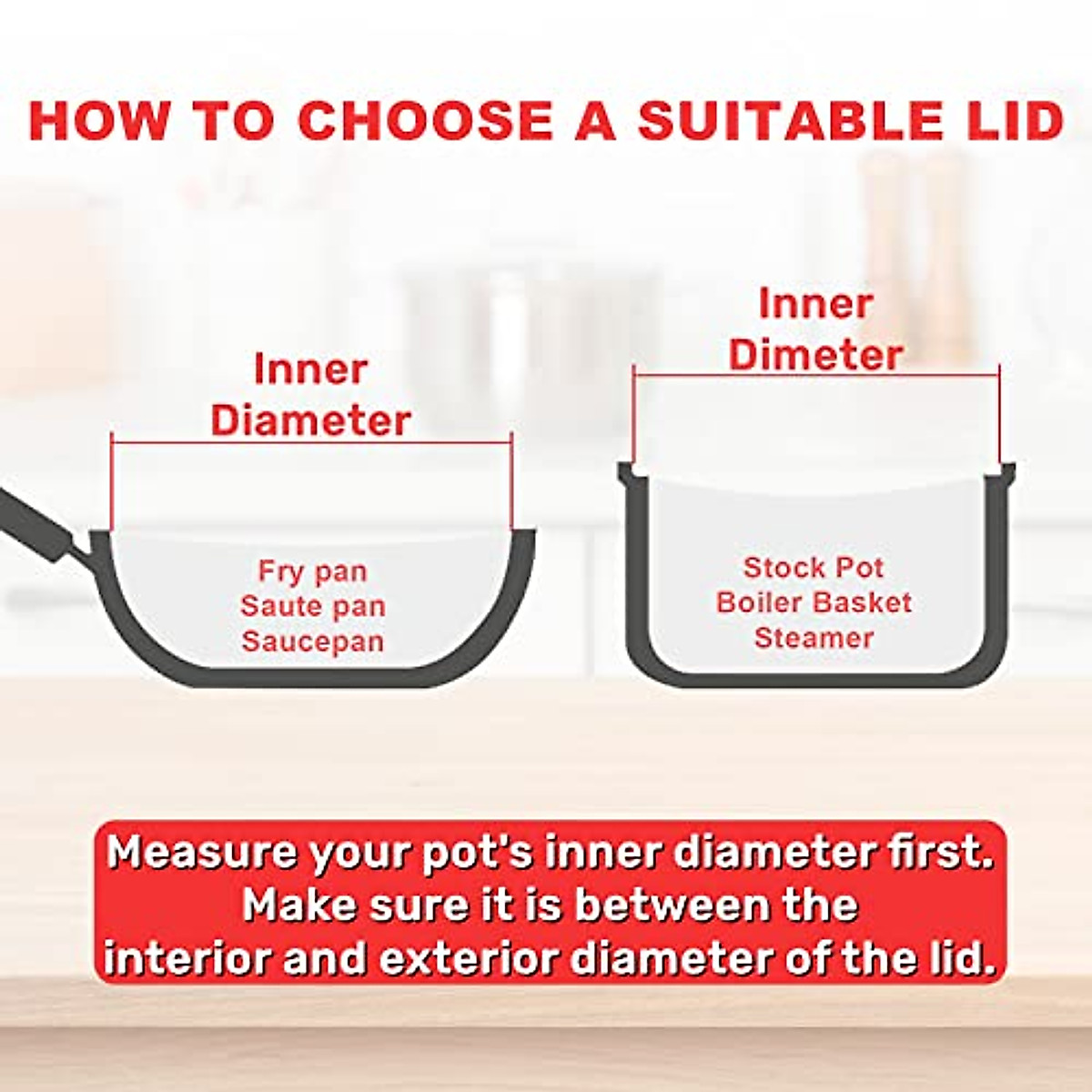 HOW TO CHOOSE A SUITABLE LID

Inner Diameter

Fry pan
Saute pan
Saucepan

Inner Dimeter

Stock Pot
Boiler Basket
Steamer

Measure your pot's inner diameter first. Make sure it is between the interior and exterior diameter of the lid.