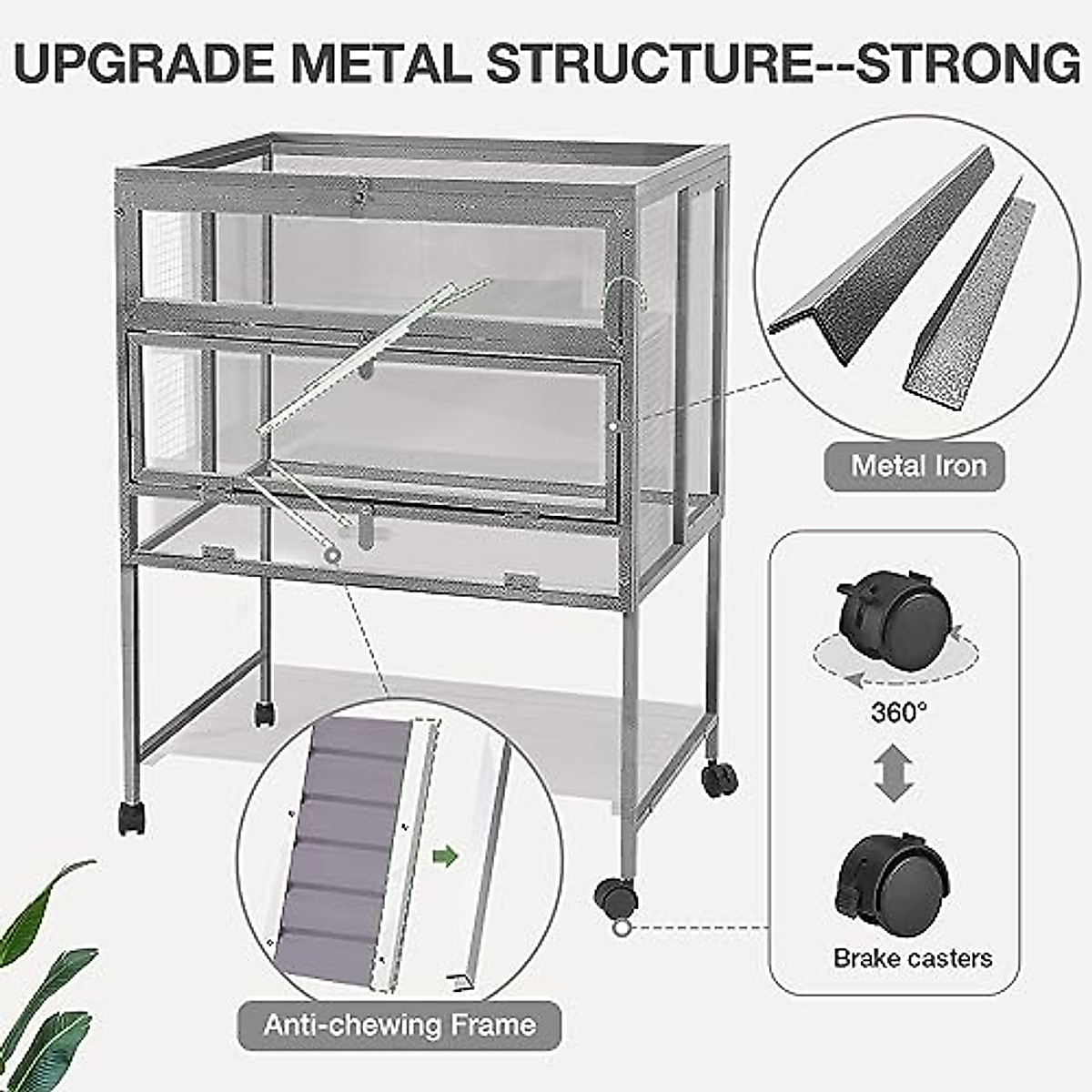 UPGRADE METAL STRUCTURE--STRONG

Metal Iron

360°

Brake casters

Anti-chewing Frame