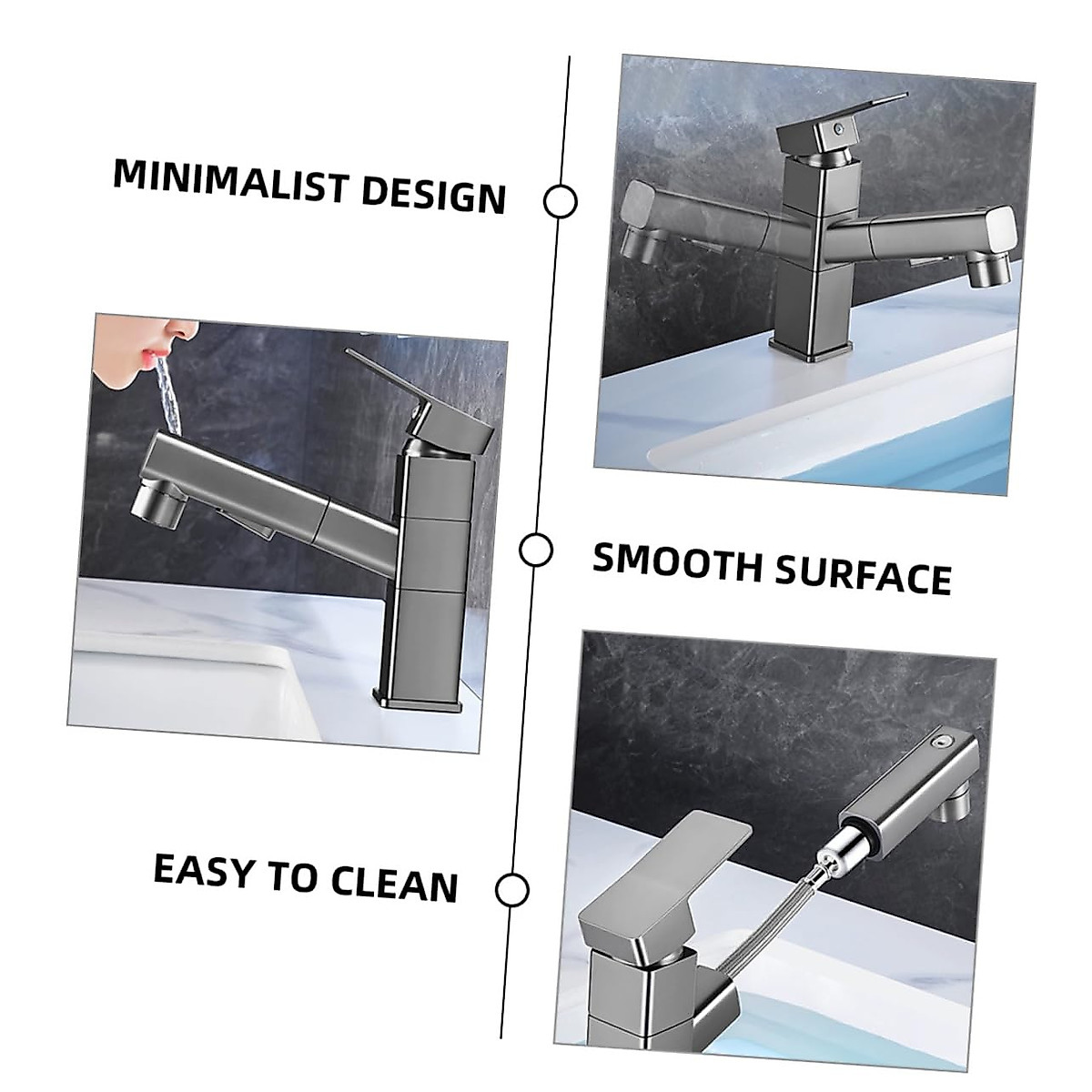 MINIMALIST DESIGN

SMOOTH SURFACE

EASY TO CLEAN