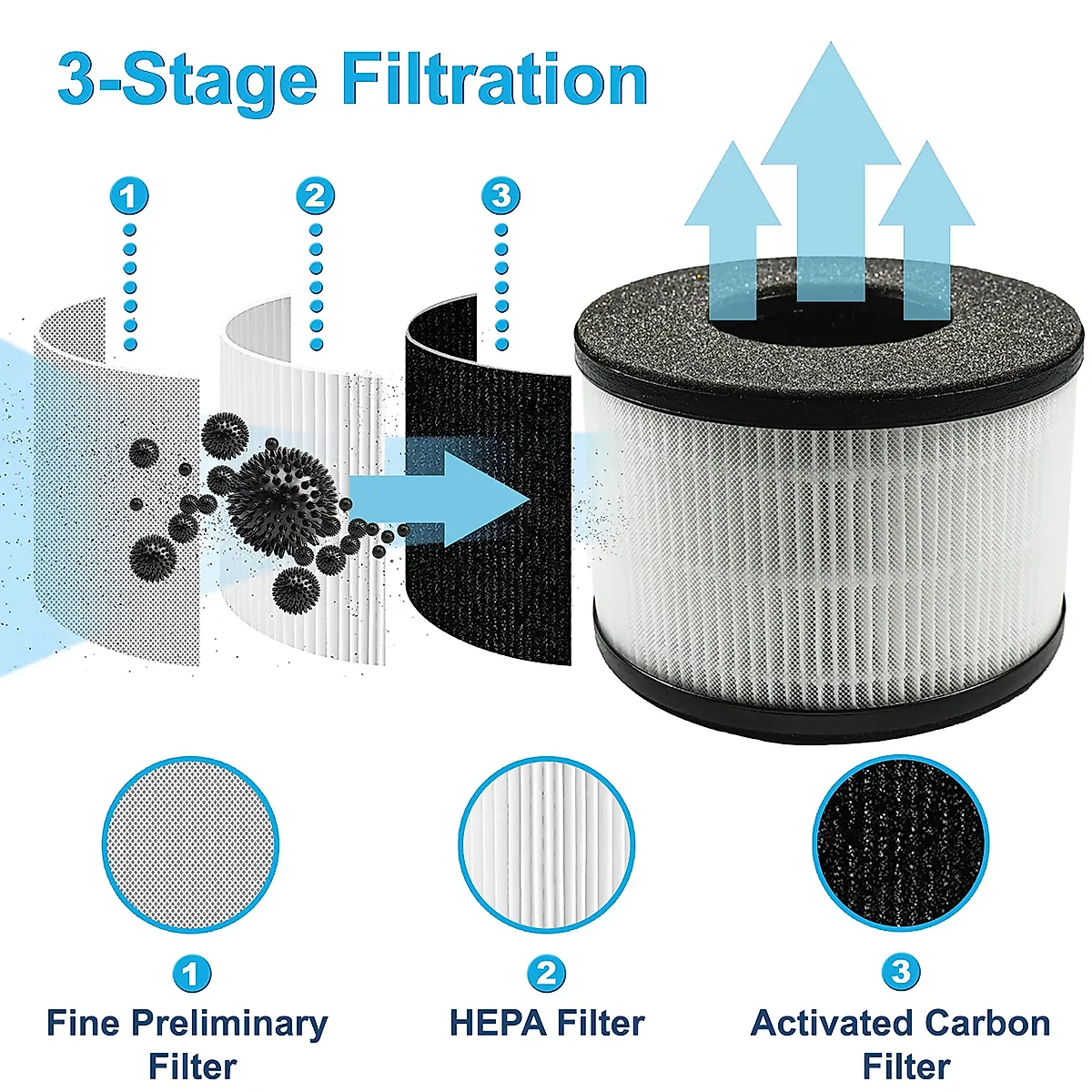 3-Stage Filtration

1

2

3

1
Fine Preliminary Filter

2
HEPA Filter

3
Activated Carbon Filter