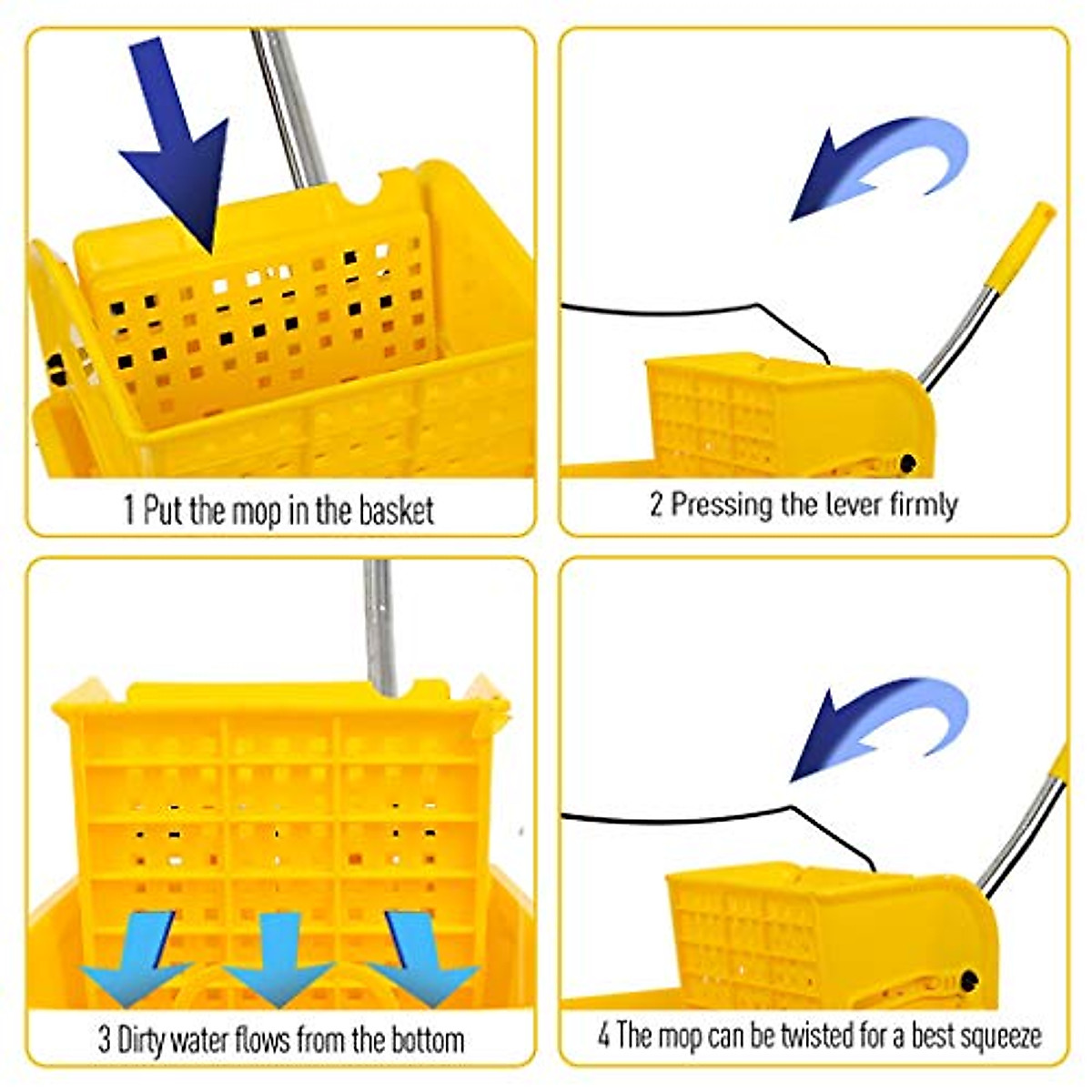 1 Put the mop in the basket

2 Pressing the lever firmly

3 Dirty water flows from the bottom

4 The mop can be twisted for a best squeeze