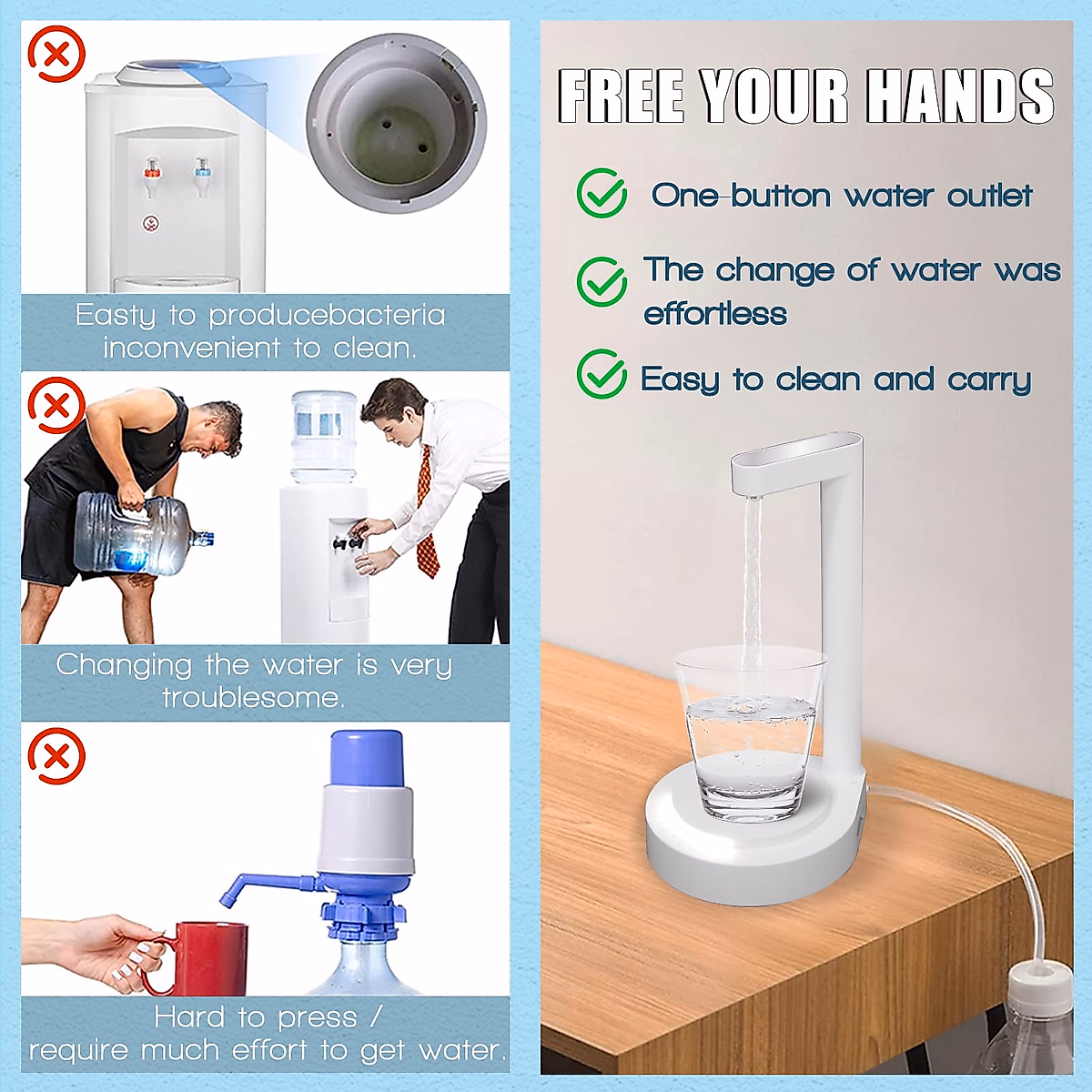 Easty to producebacteria inconvenient to clean.

Changing the water is very troublesome.

Hard to press / require much effort to get water.

FREE YOUR HANDS

One-button water outlet

The change of water was effortless

Easy to clean and carry