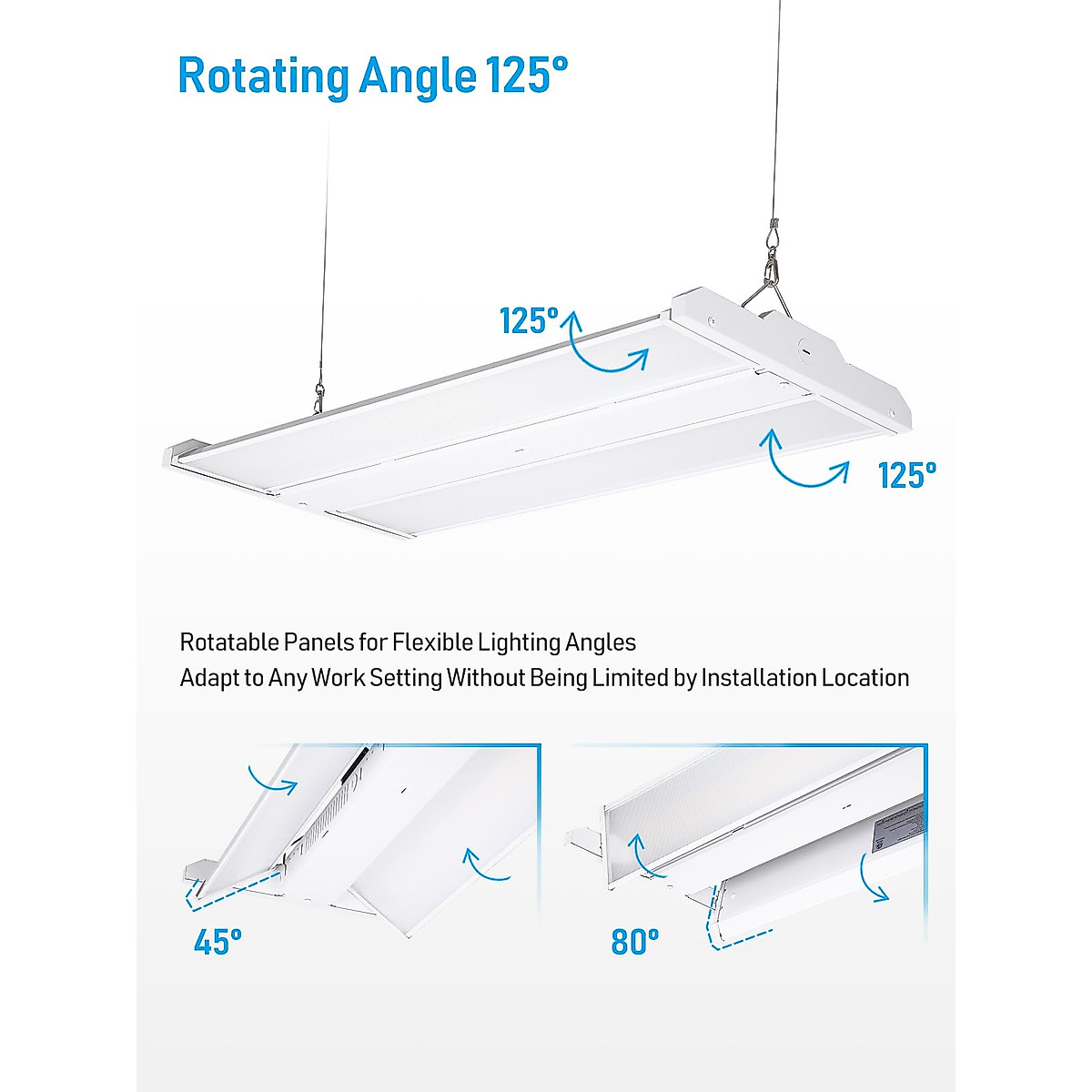 Rotating Angle 125°

125°

125°

Rotatable Panels for Flexible Lighting Angles
Adapt to Any Work Setting Without Being Limited by Installation Location

45°

80°