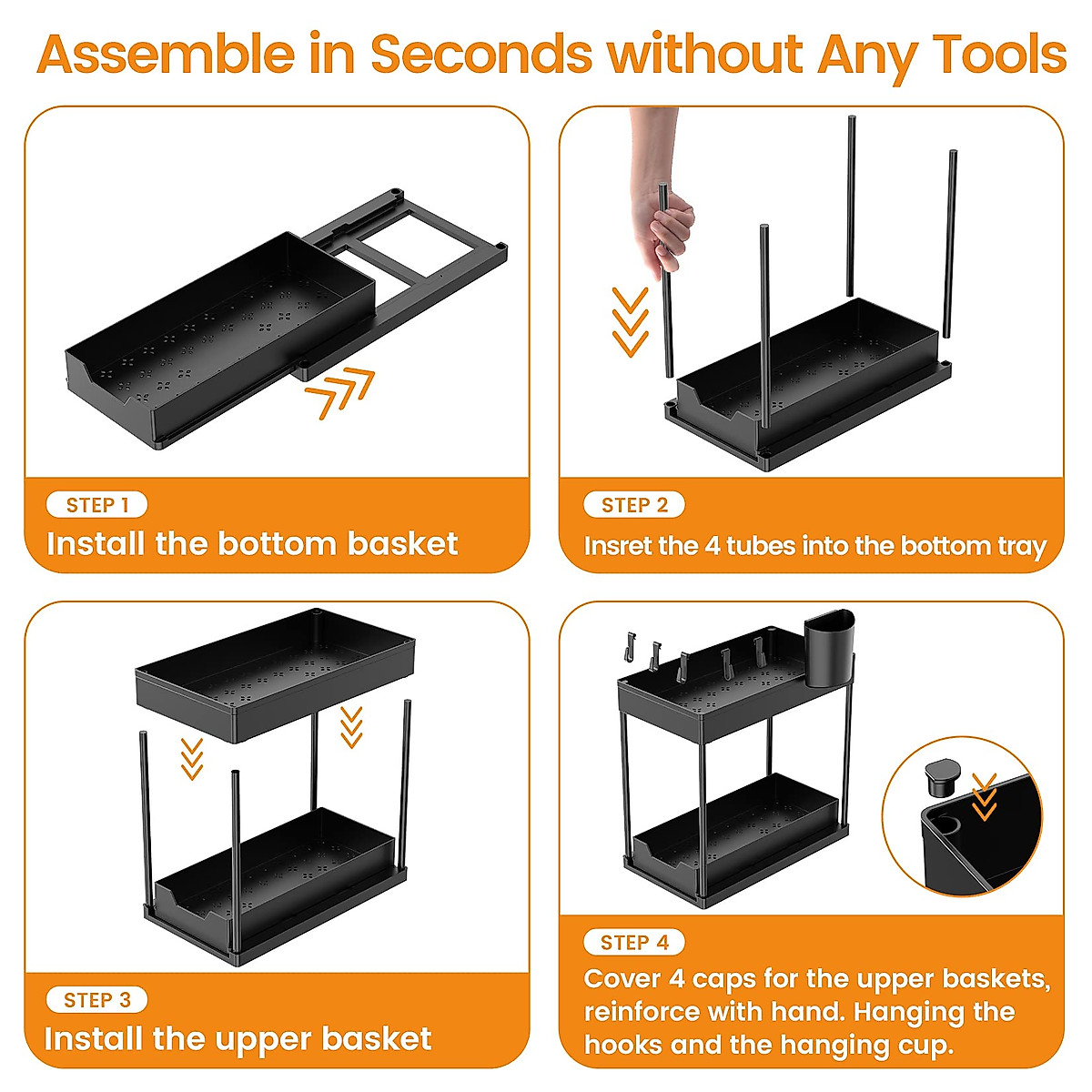 Assemble in Seconds without Any Tools

STEP 1
Install the bottom basket

STEP 2
Insret the 4 tubes into the bottom tray

STEP 3
Install the upper basket

STEP 4
Cover 4 caps for the upper baskets, reinforce with hand. Hanging the hooks and the hanging cup.