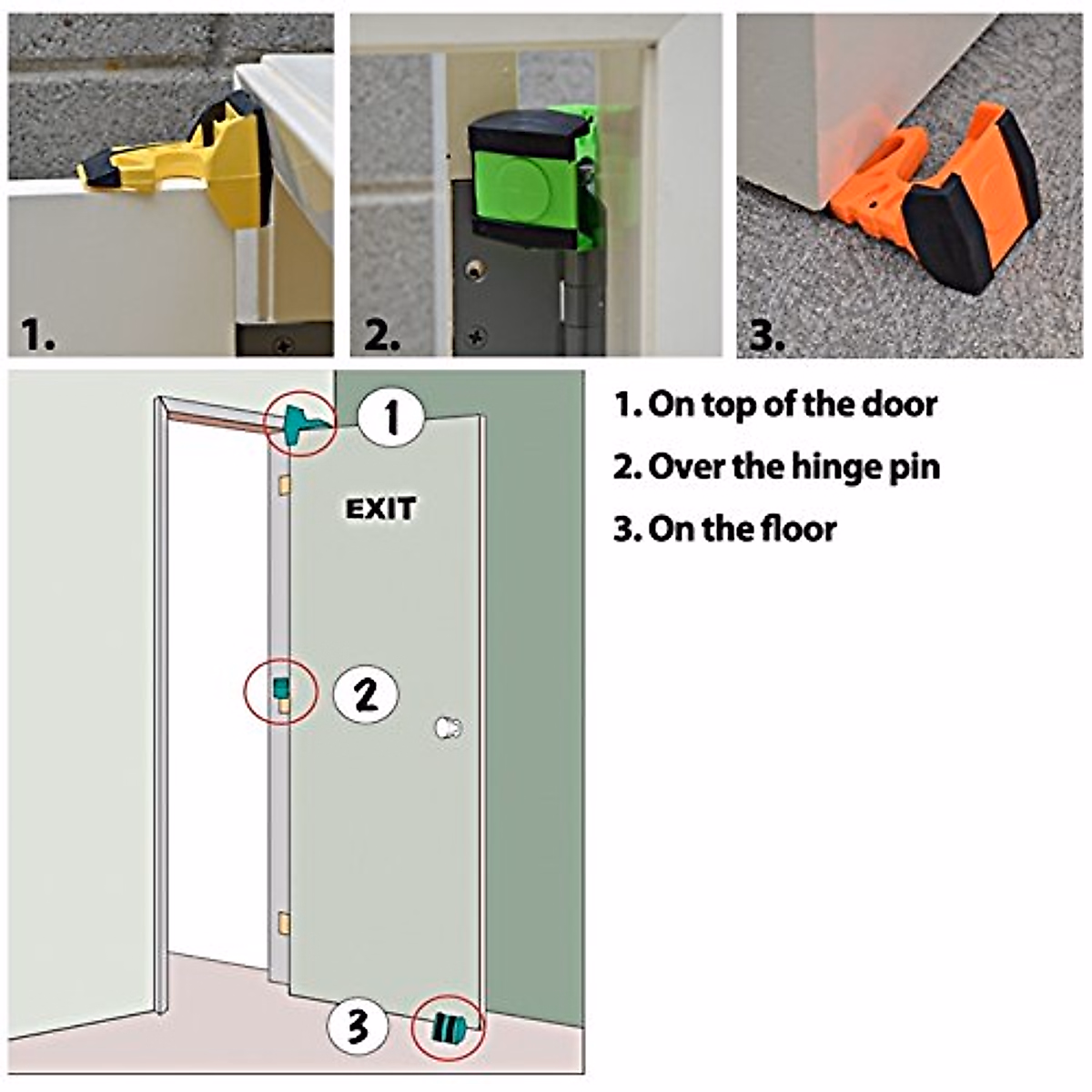 1.

2.

3.

1

EXIT

2

3

1. On top of the door

2. Over the hinge pin

3. On the floor