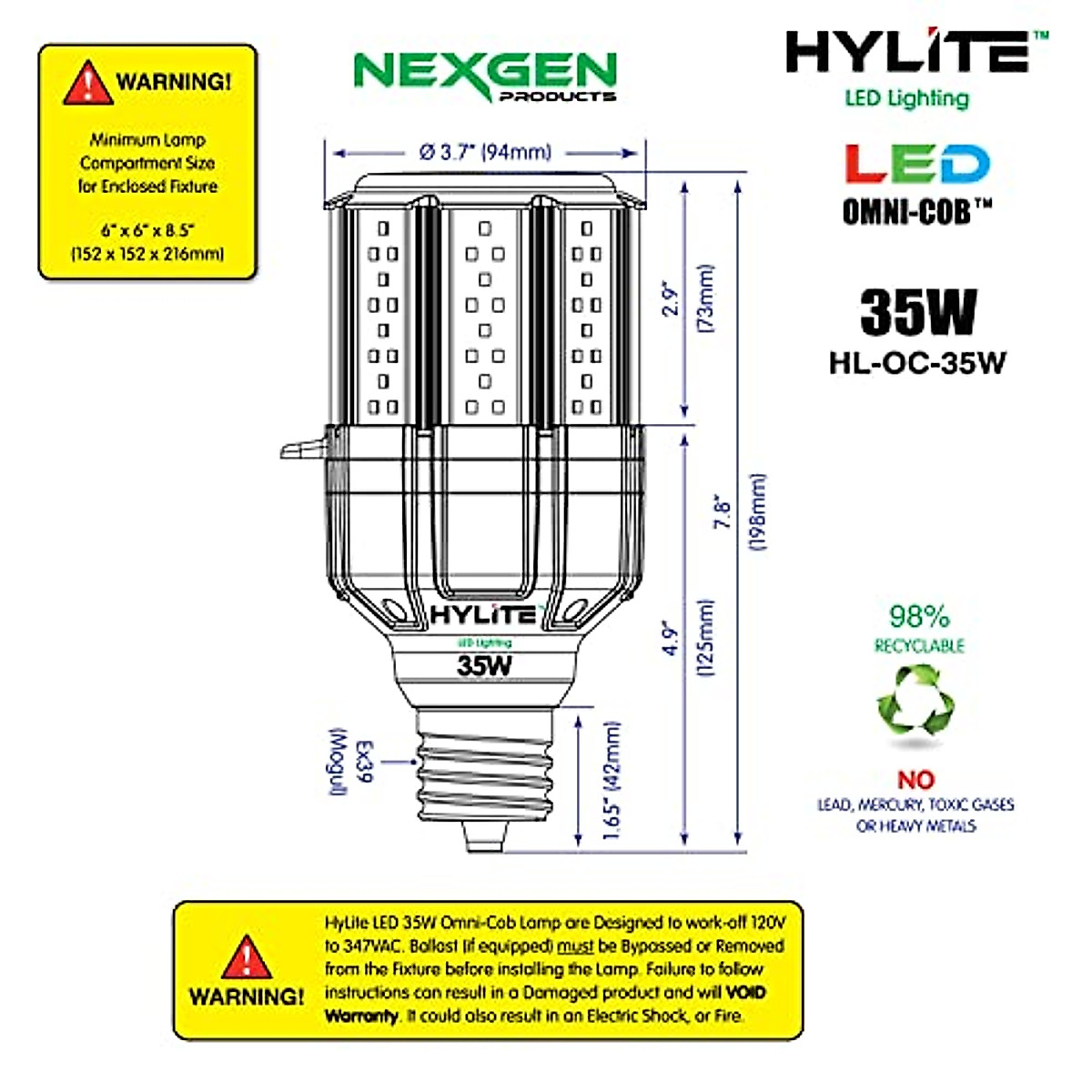 WARNING!

Minimum Lamp Compartment Size for Enclosed Fixture

6" x 6" x 8.5" (152 x 152 x 216mm)

NEXGEN PRODUCTS

HYLITE™
LED Lighting

LED
OMNI-COB™

35W
HL-OC-35W

Ø 3.7" (94mm)

2.9" (73mm)

7.8" (198mm)

4.9" (125mm)

1.65" (42mm)

EX39 (Mogul)

HYLITE
LED Lighting
35W

98%
RECYCLABLE

NO
LEAD, MERCURY, TOXIC GASES OR HEAVY METALS

WARNING!

HyLite LED 35W Omni-Cob Lamp are Designed to work-off 120V to 347VAC. Ballast (if equipped) must be Bypassed or Removed from the Fixture before installing the Lamp. Failure to follow instructions can result in a Damaged product and will VOID Warranty. It could also result in an Electric Shock, or Fire.