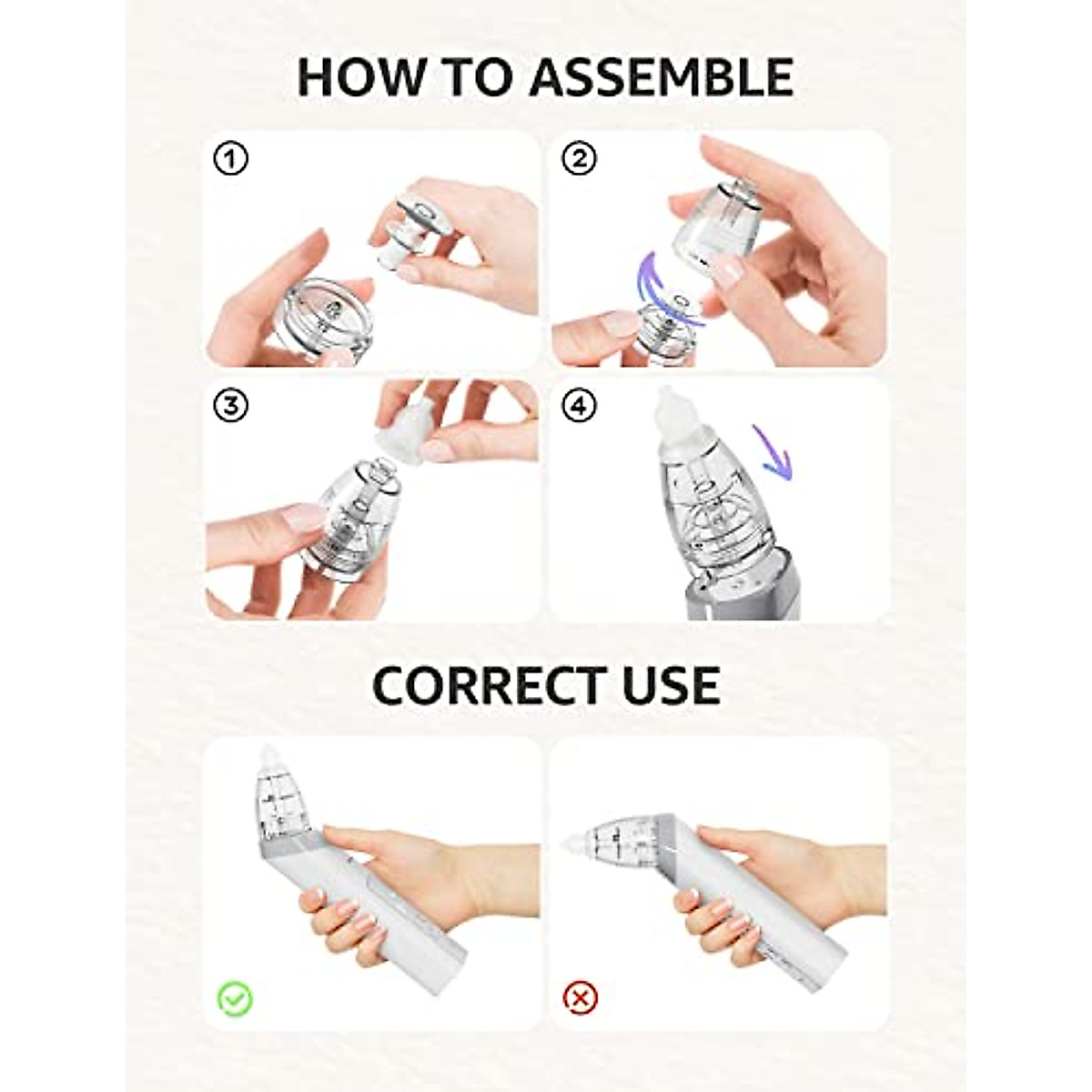 HOW TO ASSEMBLE

①

②

③

④

CORRECT USE