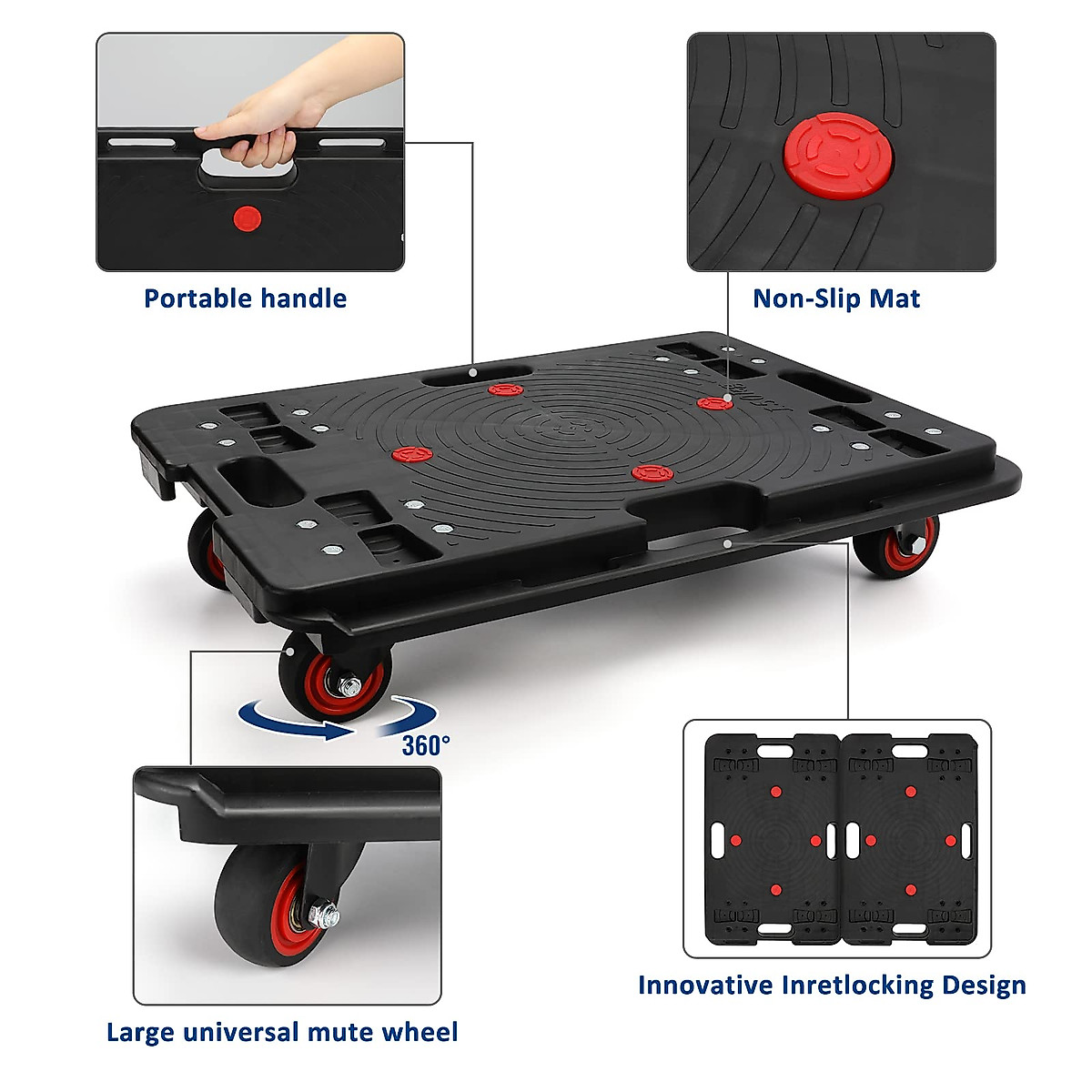 Portable handle

Non-Slip Mat

360°

Innovative Inretlocking Design

Large universal mute wheel