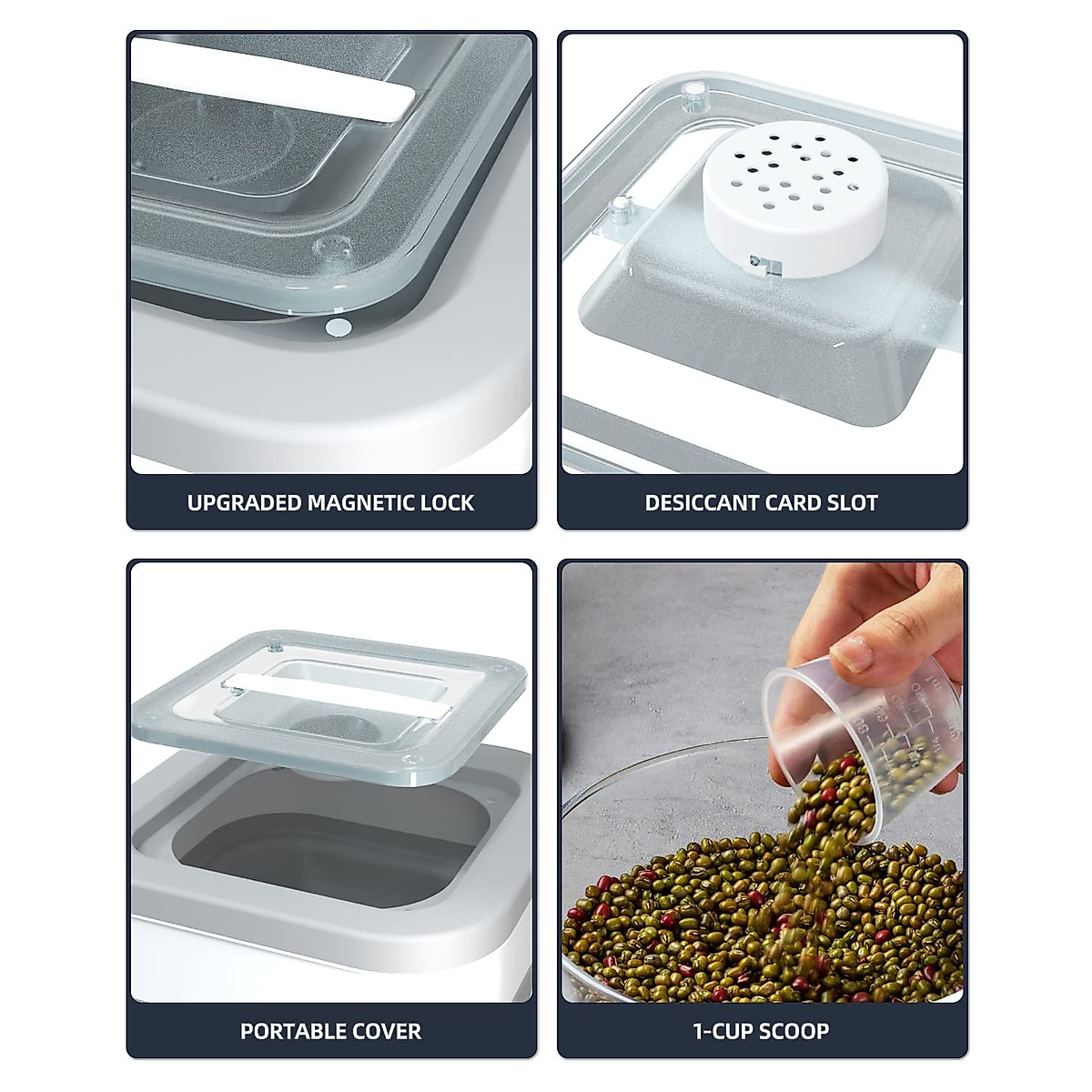 UPGRADED MAGNETIC LOCK

DESICCANT CARD SLOT

PORTABLE COVER

1-CUP SCOOP