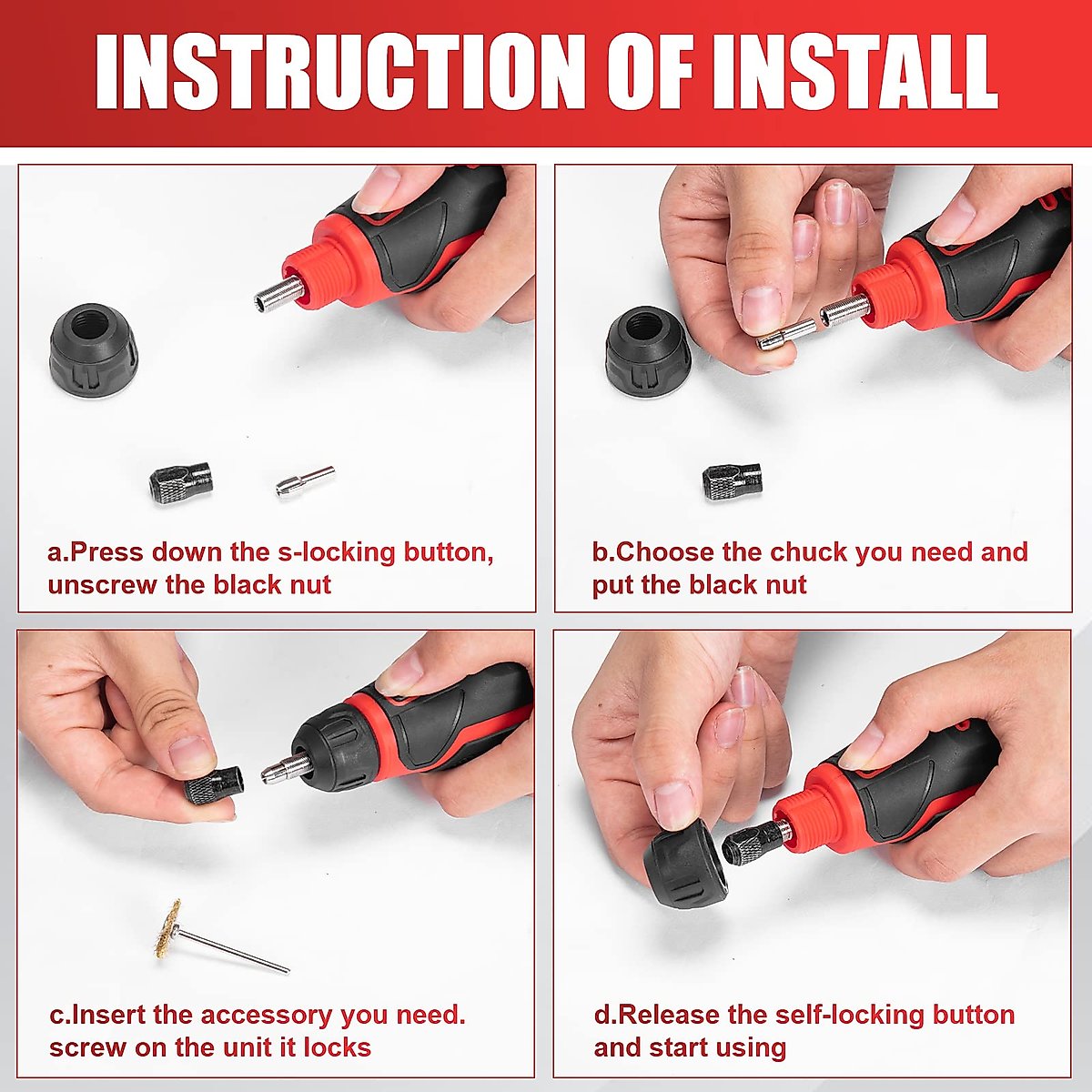 INSTRUCTION OF INSTALL

a.Press down the s-locking button, unscrew the black nut

b.Choose the chuck you need and put the black nut

c.Insert the accessory you need. screw on the unit it locks

d.Release the self-locking button and start using