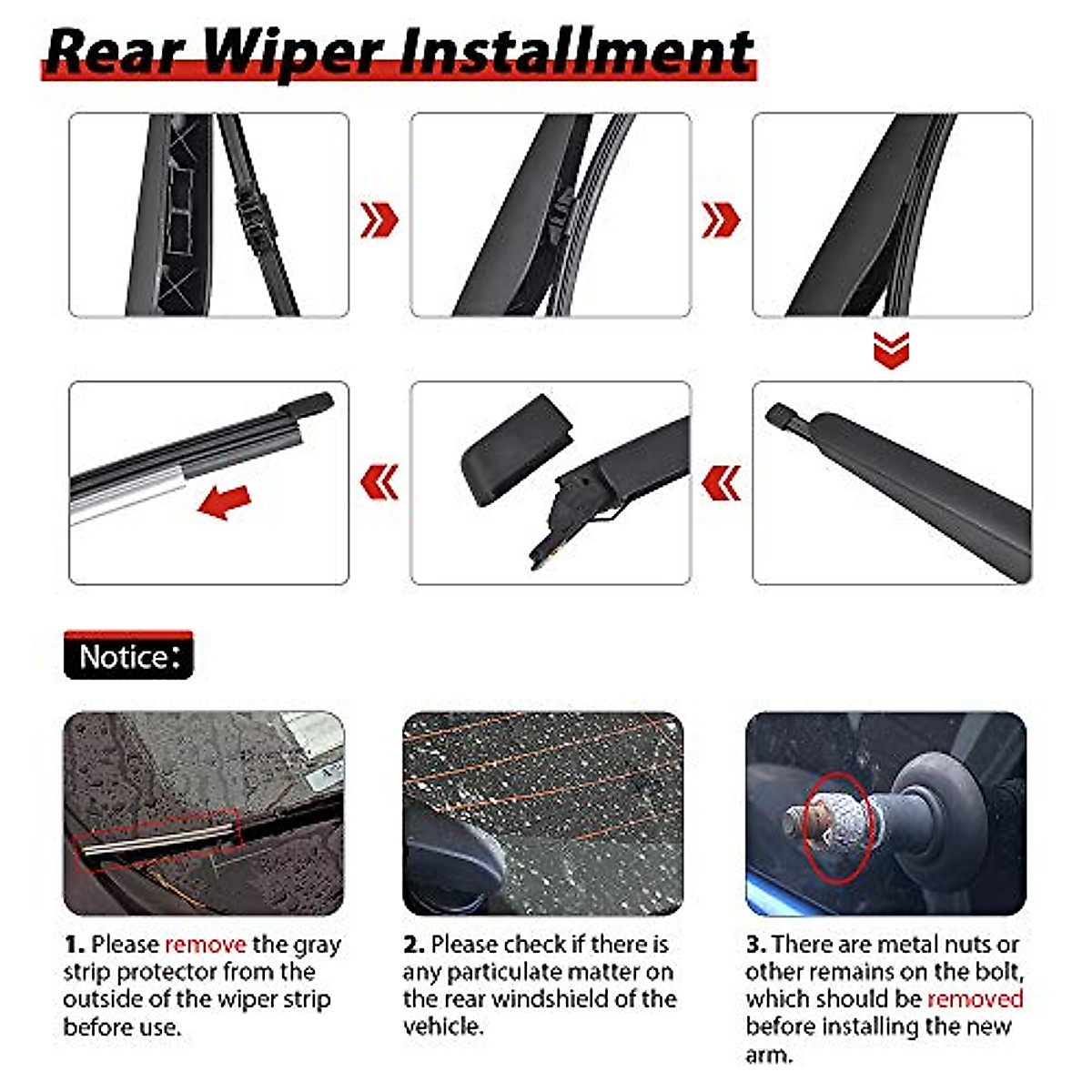 Rear Wiper Installment

Notice:

1. Please remove the gray strip protector from the outside of the wiper strip before use.

2. Please check if there is any particulate matter on the rear windshield of the vehicle.

3. There are metal nuts or other remains on the bolt, which should be removed before installing the new arm.