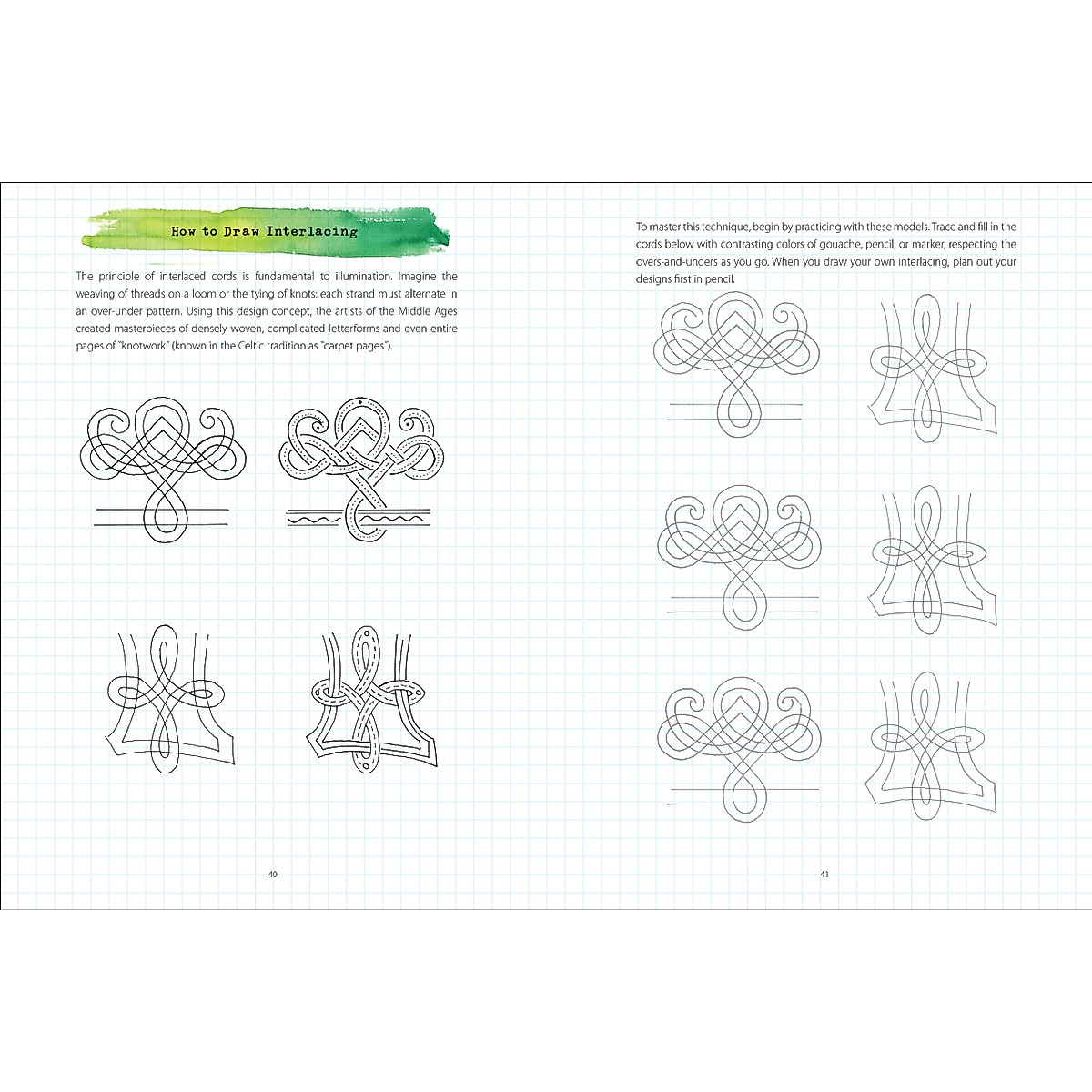 How to Draw Interlacing

The principle of interlaced cords is fundamental to illumination. Imagine the weaving of threads on a loom or the tying of knots: each strand must alternate in an over-under pattern. Using this design concept, the artists of the Middle Ages created masterpieces of densely woven, complicated letterforms and even entire pages of "knotwork" (known in the Celtic tradition as "carpet pages").

40

To master this technique, begin by practicing with these models. Trace and fill in the cords below with contrasting colors of gouache, pencil, or marker, respecting the overs-and-unders as you go. When you draw your own interlacing, plan out your designs first in pencil.

41