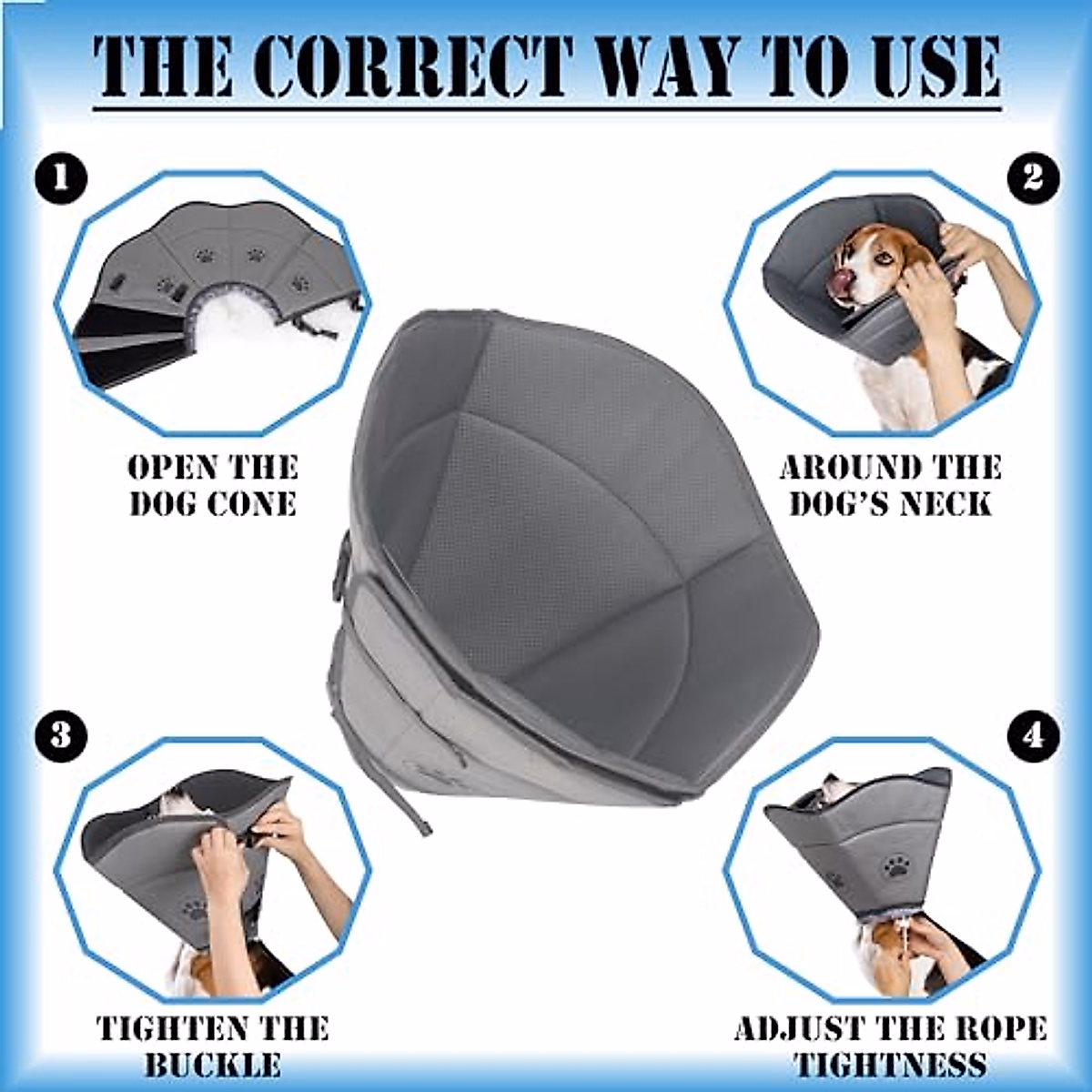 THE CORRECT WAY TO USE

1

OPEN THE DOG CONE

2

AROUND THE DOG'S NECK

3

TIGHTEN THE BUCKLE

4

ADJUST THE ROPE TIGHTNESS