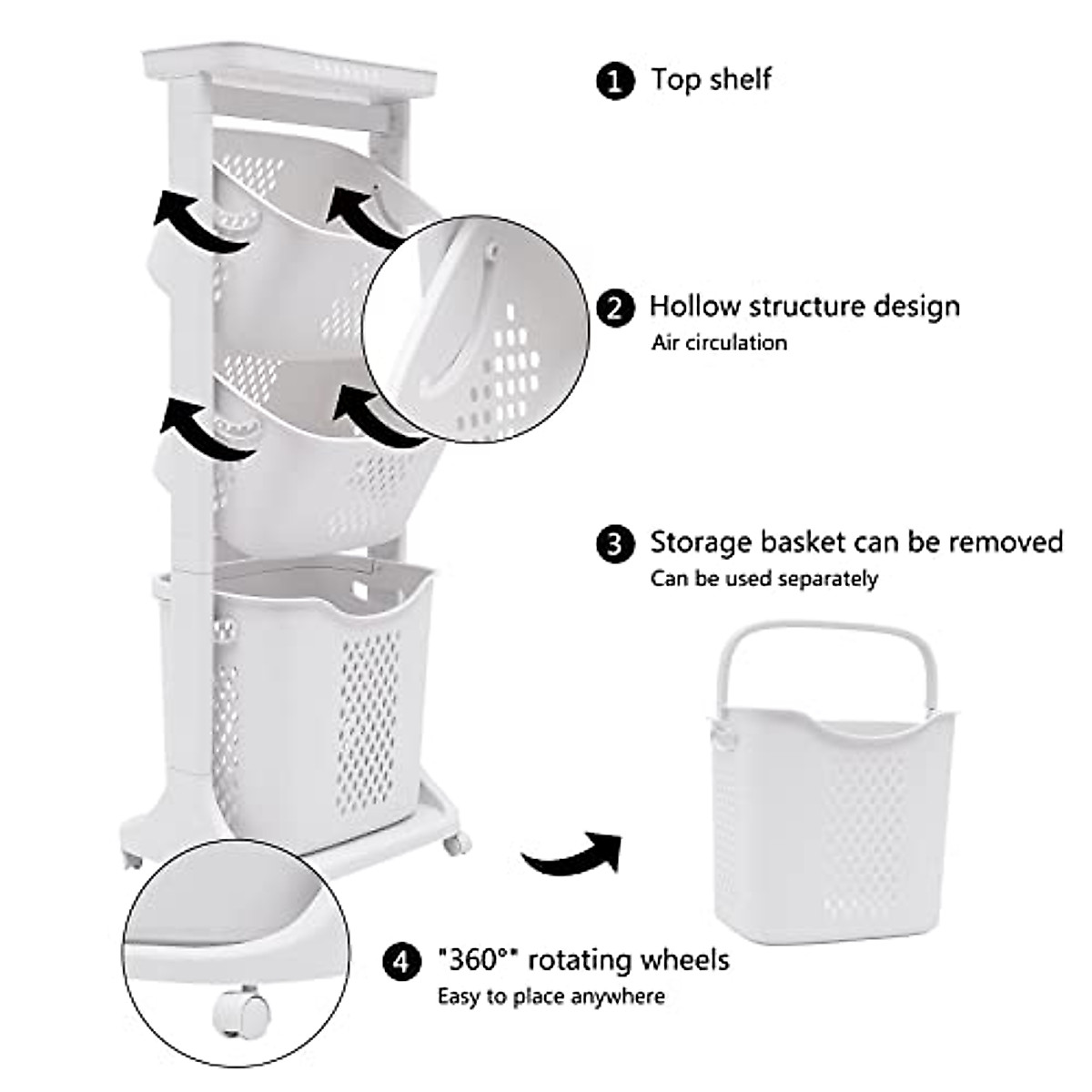 1 Top shelf

2 Hollow structure design
Air circulation

3 Storage basket can be removed
Can be used separately

4 "360°" rotating wheels
Easy to place anywhere