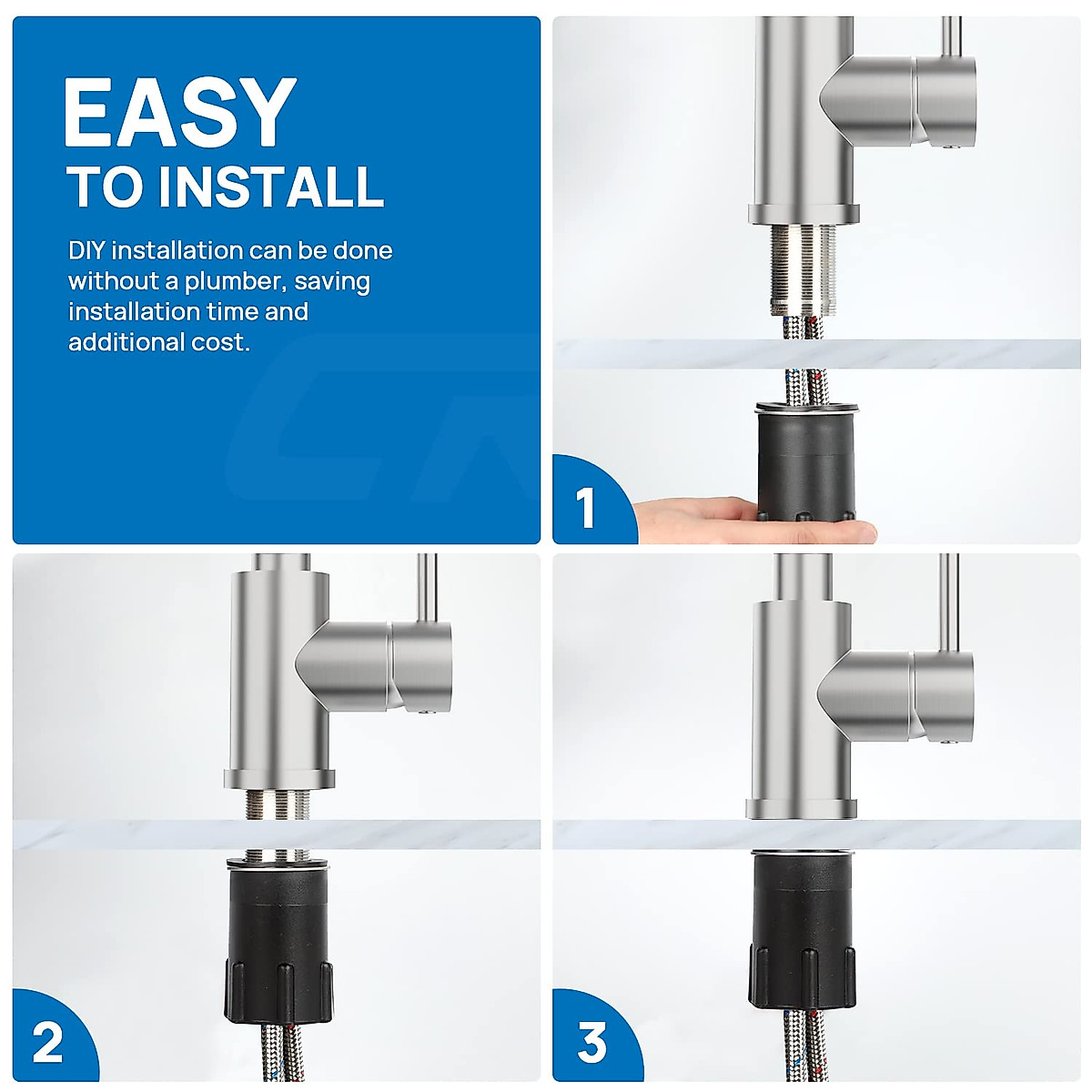 EASY
TO INSTALL

DIY installation can be done without a plumber, saving installation time and additional cost.

1

2

3