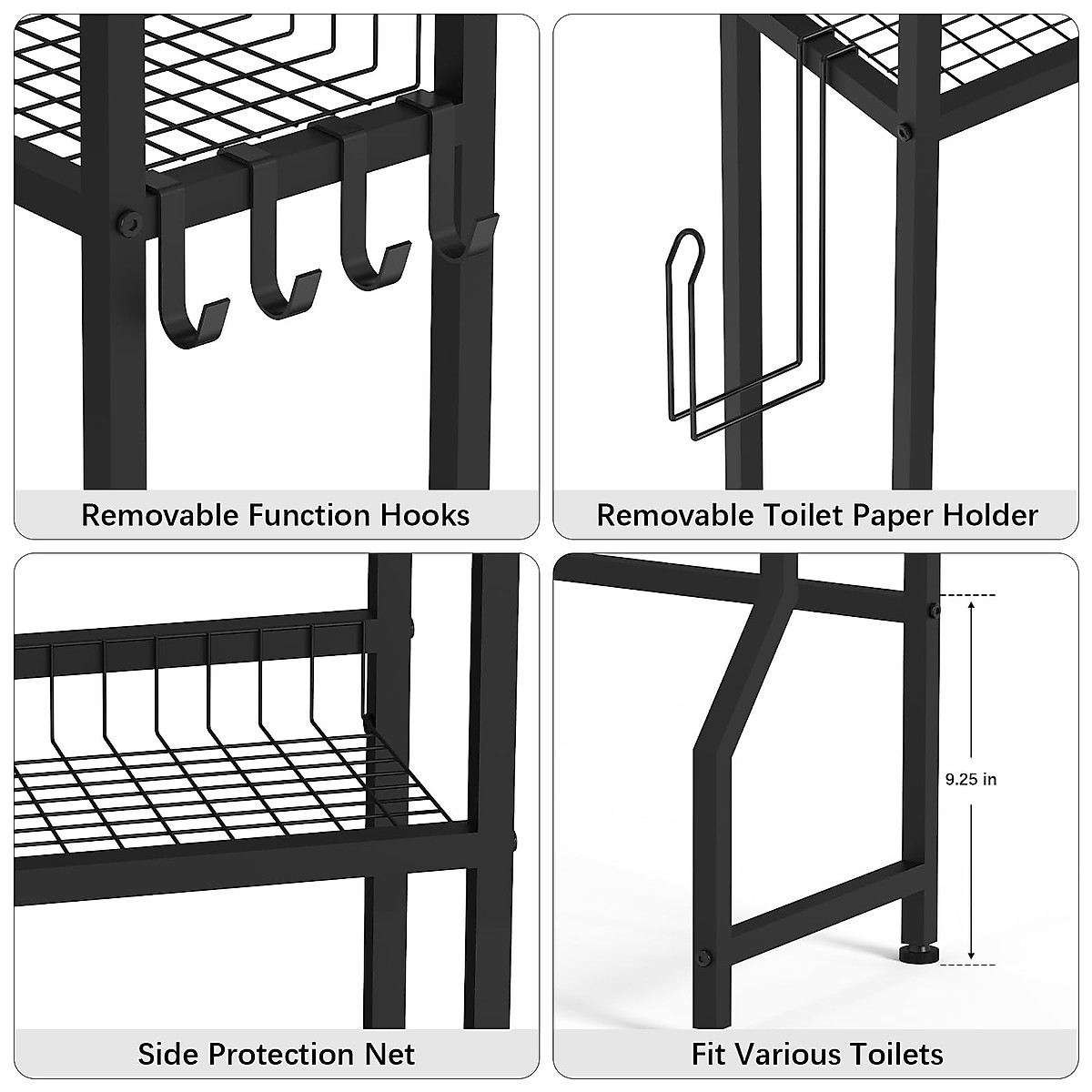 Removable Function Hooks

Removable Toilet Paper Holder

Side Protection Net

9.25 in

Fit Various Toilets