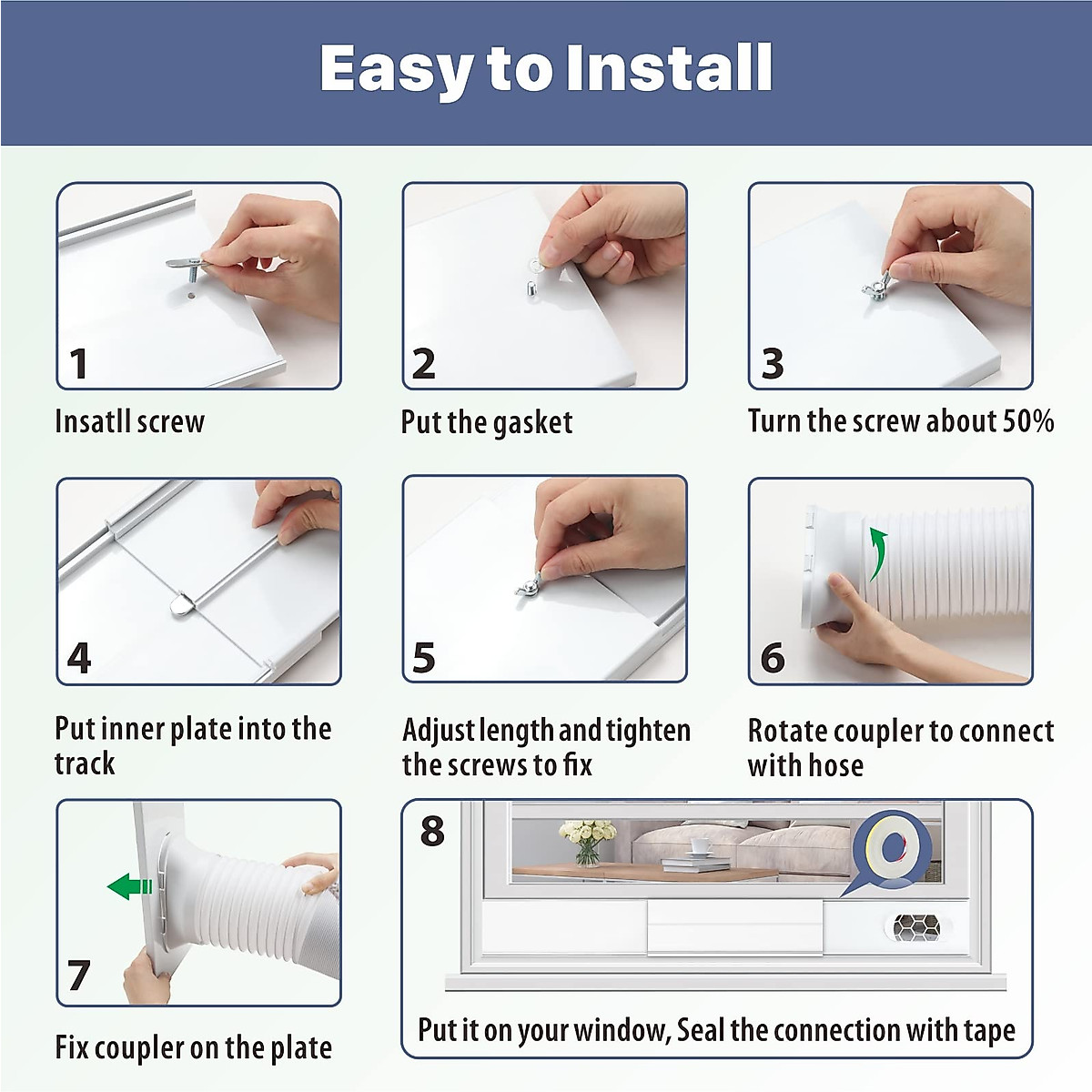 Easy to Install

1
Insatll screw

2
Put the gasket

3
Turn the screw about 50%

4
Put inner plate into the track

5
Adjust length and tighten the screws to fix

6
Rotate coupler to connect with hose

7
Fix coupler on the plate

8
Put it on your window, Seal the connection with tape