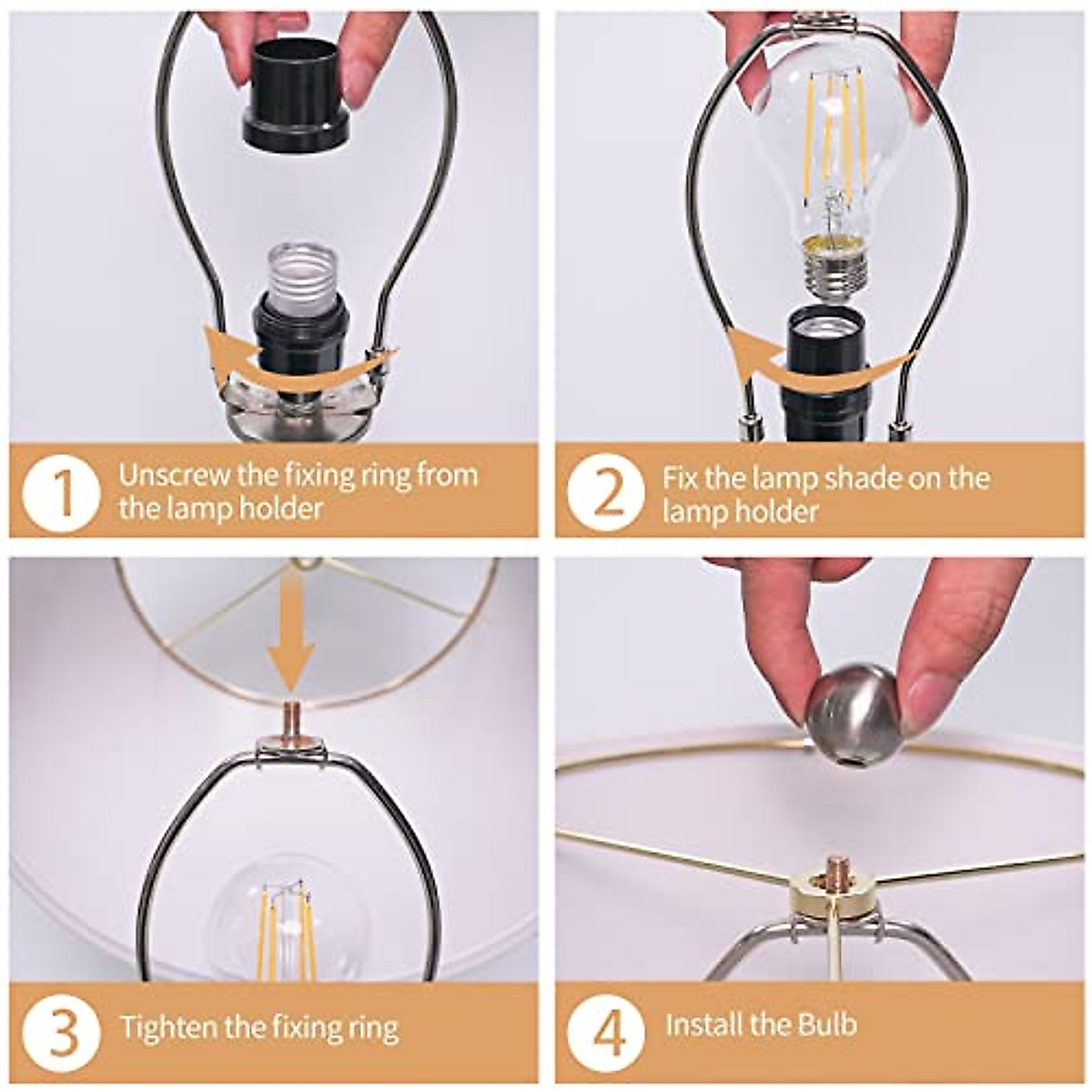 1 Unscrew the fixing ring from the lamp holder

2 Fix the lamp shade on the lamp holder

3 Tighten the fixing ring

4 Install the Bulb