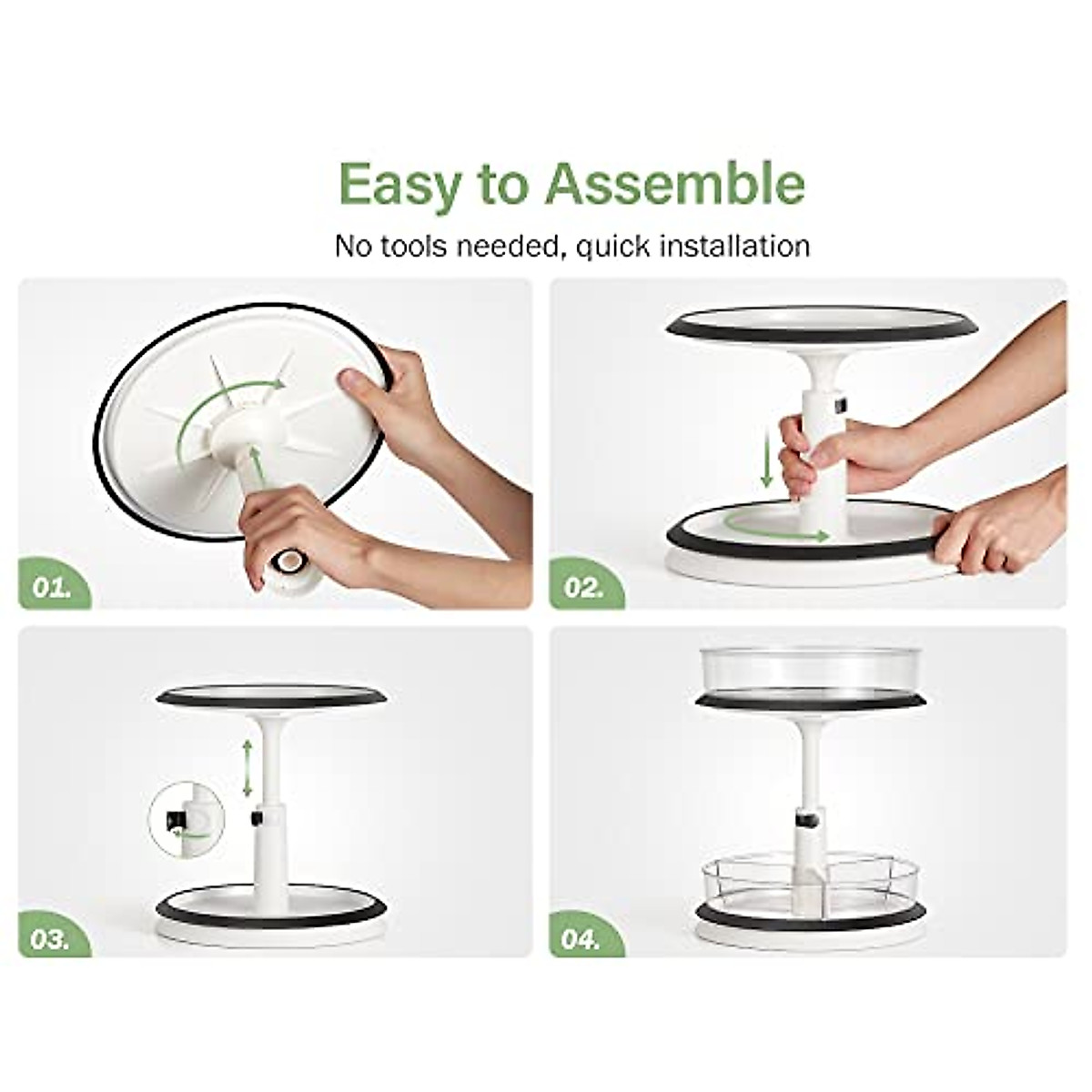 Easy to Assemble

No tools needed, quick installation

01.

02.

03.

04.